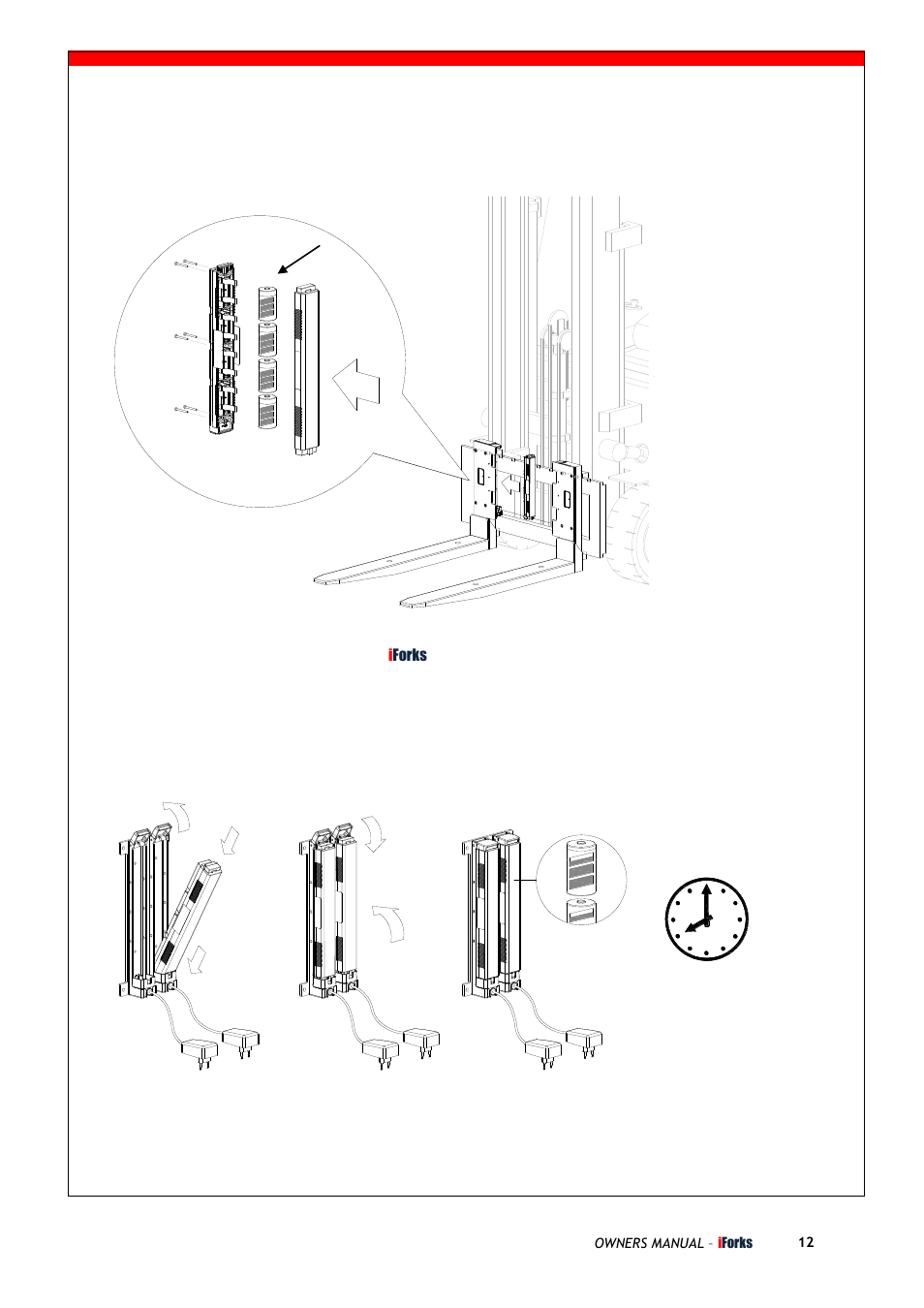 iForks

OWNERS MANUAL - iForks 12