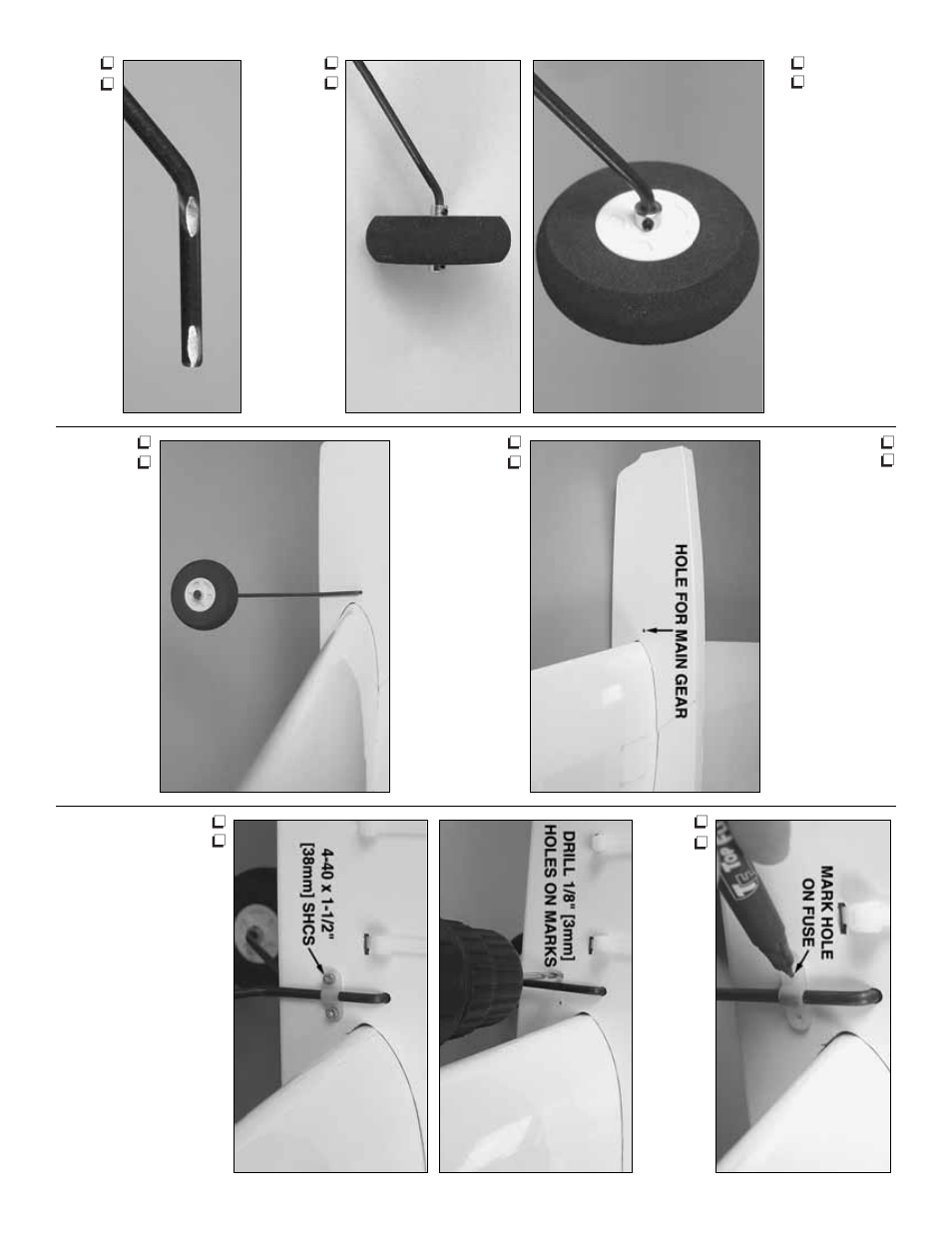 HOLE FOR MAIN GEAR

4-40 x 1-1/2" [38mm] SHCS

DRILL 1/8" [3mm] HOLES ON MARKS

MARK HOLE ON FUSE