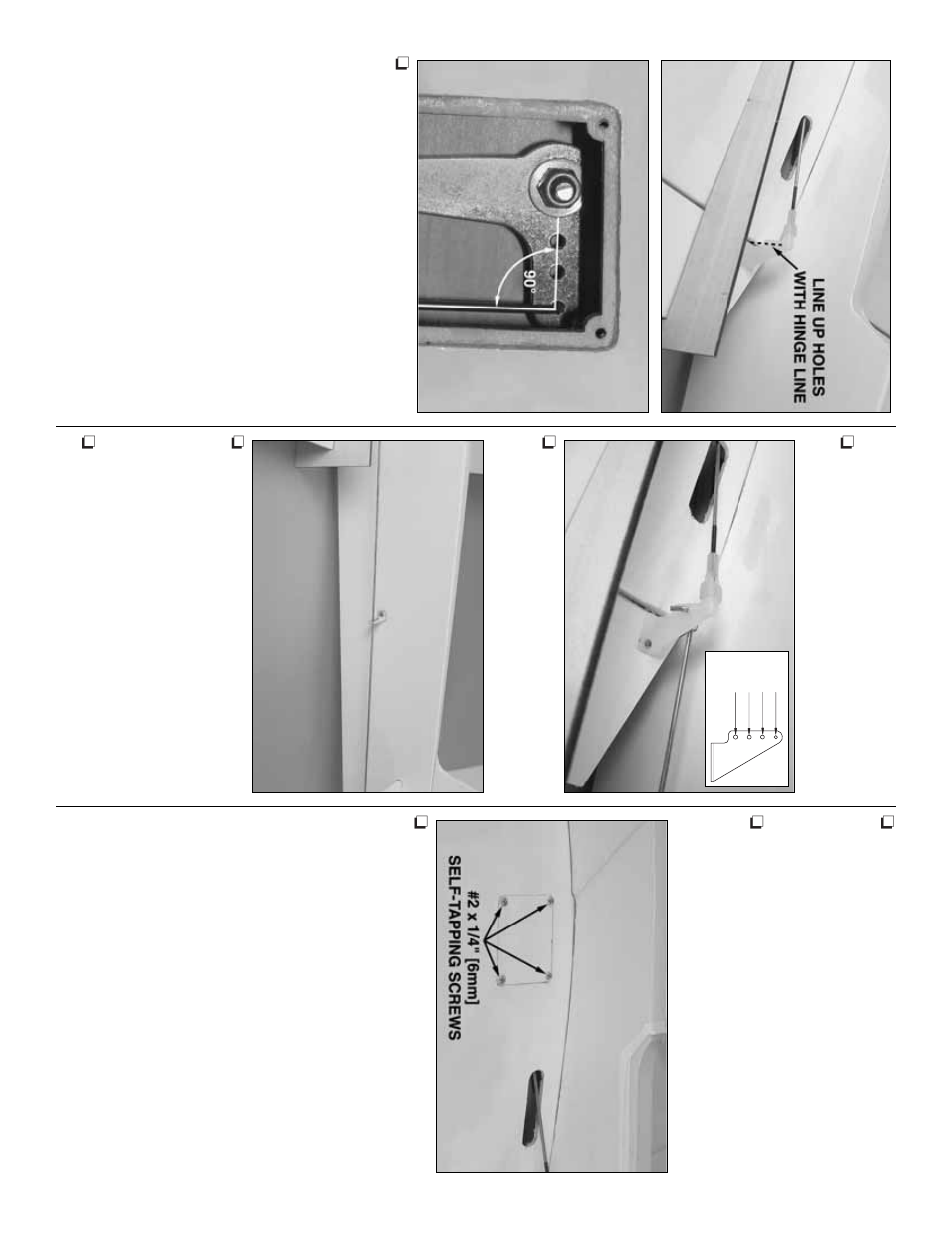 90°

LINE UP HOLES WITH HINGE LINE

#2 x 1/4" [6mm] SELF-TAPPING SCREWS