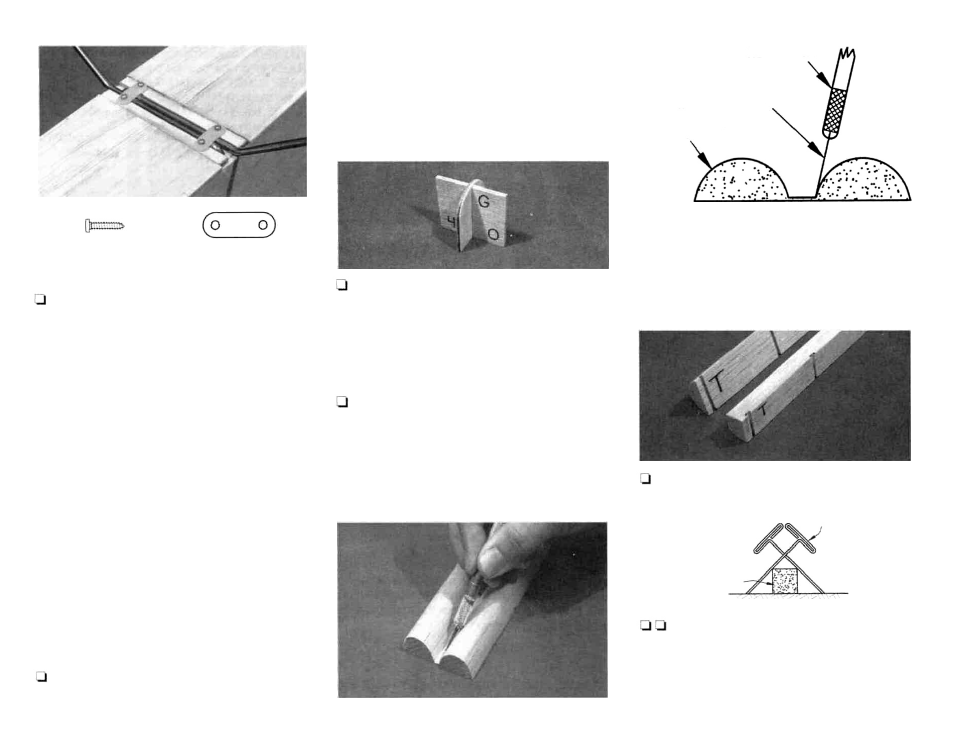 G
4
O

T
T