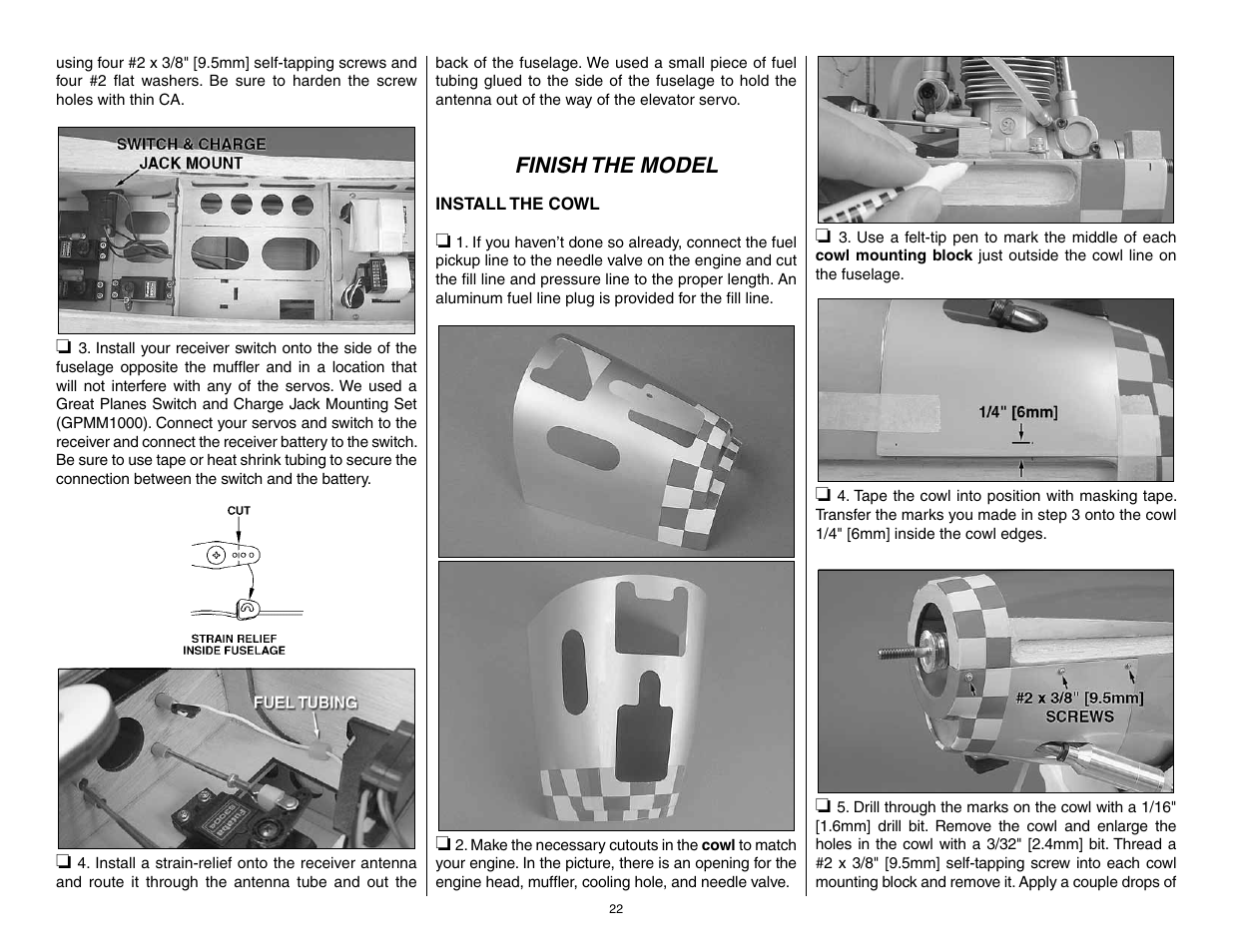 using four #2 x 3/8" [9.5mm] self-tapping screws and four #2 flat washers. Be sure to harden the screw holes with thin CA.

SWITCH & CHARGE JACK MOUNT

❏ 3. Install your receiver switch onto the side of the fuselage opposite the muffler and in a location that will not interfere with any of the servos. We used a Great Planes Switch and Charge Jack Mounting Set (GPMM1000). Connect your servos and switch to the receiver and connect the receiver battery to the switch. Be sure to use tape or heat shrink tubing to secure the connection between the switch and the battery.

CUT

STRAIN RELIEF INSIDE FUSELAGE

FUEL TUBING

❏ 4. Install a strain-relief onto the receiver antenna and route it through the antenna tube and out the back of the fuselage. We used a small piece of fuel tubing glued to the side of the fuselage to hold the antenna out of the way of the elevator servo.

FINISH THE MODEL

INSTALL THE COWL

❏ 1. If you haven't done so already, connect the fuel pickup line to the needle valve on the engine and cut the fill line and pressure line to the proper length. An aluminum fuel line plug is provided for the fill line.

❏ 2. Make the necessary cutouts in the **cowl** to match your engine. In the picture, there is an opening for the engine head, muffler, cooling hole, and needle valve.

❏ 3. Use a felt-tip pen to mark the middle of each **cowl mounting block** just outside the cowl line on the fuselage.

1/4" [6mm]

❏ 4. Tape the cowl into position with masking tape. Transfer the marks you made in step 3 onto the cowl 1/4" [6mm] inside the cowl edges.

#2 x 3/8" [9.5mm] SCREWS

❏ 5. Drill through the marks on the cowl with a 1/16" [1.6mm] drill bit. Remove the cowl and enlarge the holes in the cowl with a 3/32" [2.4mm] bit. Thread a #2 x 3/8" [9.5mm] self-tapping screw into each cowl mounting block and remove it. Apply a couple drops of

22