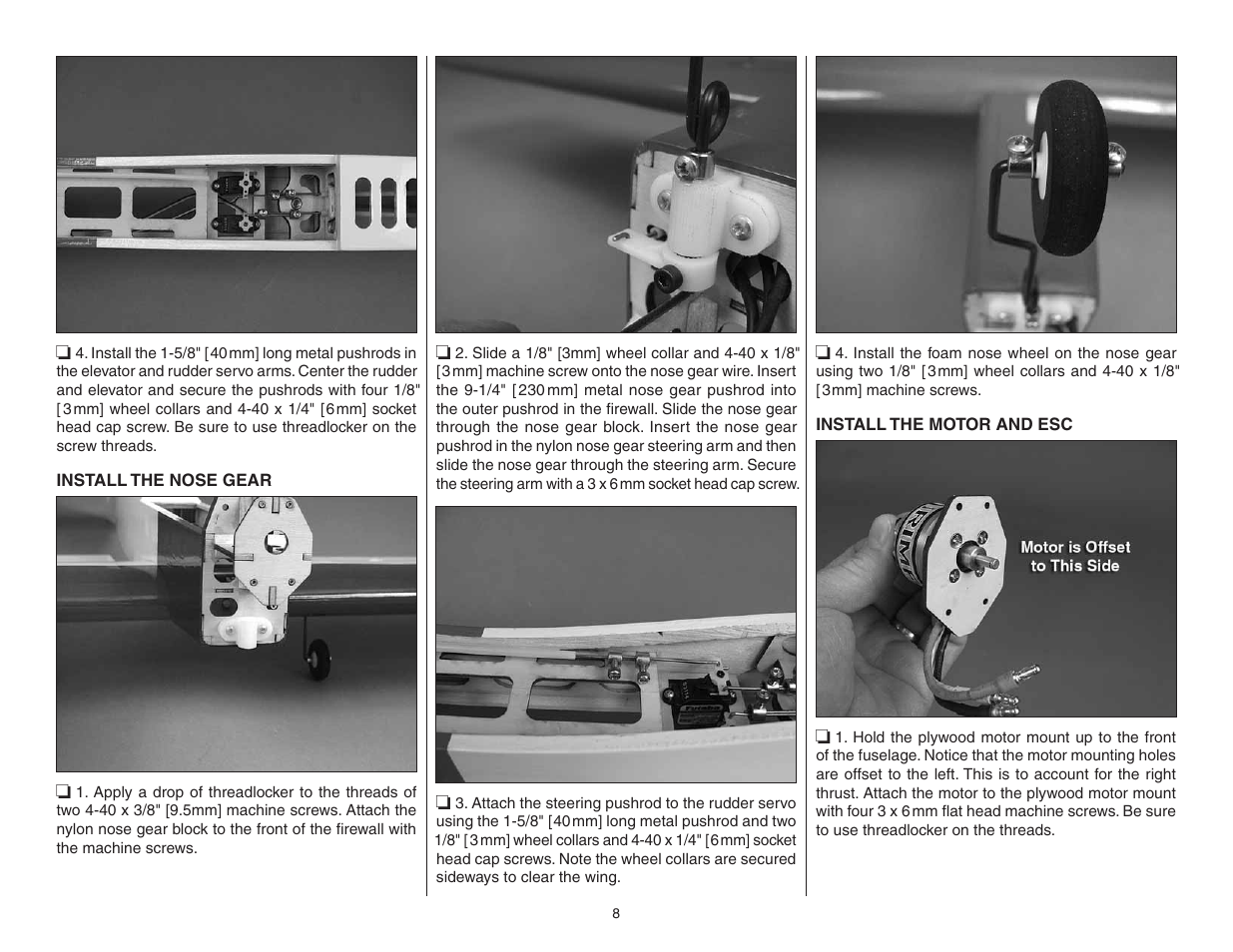 ❏ 4. Install the 1-5/8" [40mm] long metal pushrods in the elevator and rudder servo arms. Center the rudder and elevator and secure the pushrods with four 1/8" [3mm] wheel collars and 4-40 x 1/4" [6mm] socket head cap screw. Be sure to use threadlocker on the screw threads.

INSTALL THE NOSE GEAR

❏ 1. Apply a drop of threadlocker to the threads of two 4-40 x 3/8" [9.5mm] machine screws. Attach the nylon nose gear block to the front of the firewall with the machine screws.

❏ 2. Slide a 1/8" [3mm] wheel collar and 4-40 x 1/8" [3mm] machine screw onto the nose gear wire. Insert the 9-1/4" [230mm] metal nose gear pushrod into the outer pushrod in the firewall. Slide the nose gear through the nose gear block. Insert the nose gear pushrod in the nylon nose gear steering arm and then slide the nose gear through the steering arm. Secure the steering arm with a 3 x 6mm socket head cap screw.

❏ 3. Attach the steering pushrod to the rudder servo using the 1-5/8" [40mm] long metal pushrod and two 1/8" [3mm] wheel collars and 4-40 x 1/4" [6mm] socket head cap screws. Note the wheel collars are secured sideways to clear the wing.

❏ 4. Install the foam nose wheel on the nose gear using two 1/8" [3mm] wheel collars and 4-40 x 1/8" [3mm] machine screws.

INSTALL THE MOTOR AND ESC

Motor is Offset to This Side

❏ 1. Hold the plywood motor mount up to the front of the fuselage. Notice that the motor mounting holes are offset to the left. This is to account for the right thrust. Attach the motor to the plywood motor mount with four 3 x 6mm flat head machine screws. Be sure to use threadlocker on the threads.

8