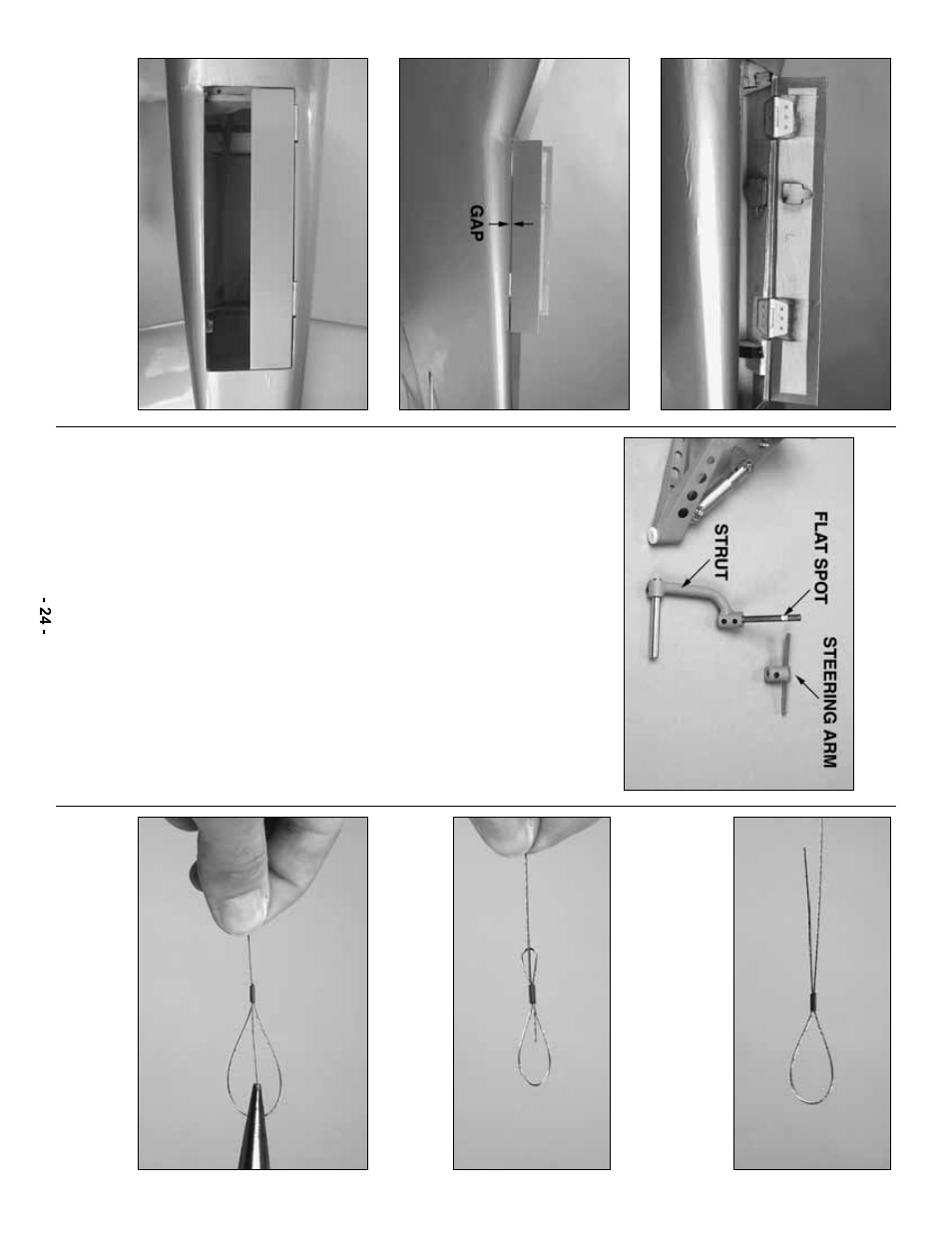 GAP

FLAT SPOT

STRUT

STEERING ARM

- 24 -