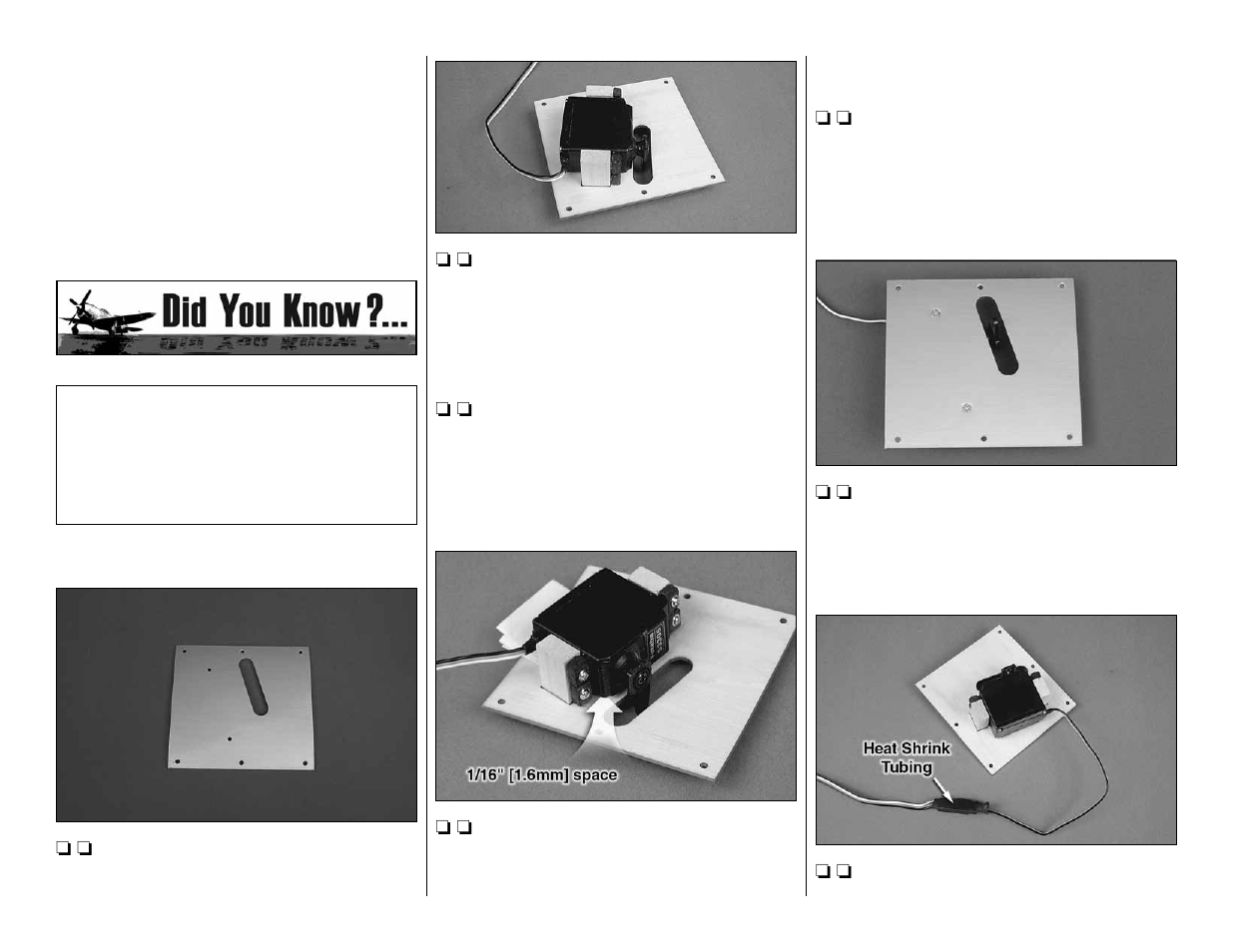 Did You Know ?...

❏ ❏

❏ ❏

❏ ❏

1/16" [1.6mm] space

❏ ❏

❏ ❏

❏ ❏

Heat Shrink Tubing

❏ ❏