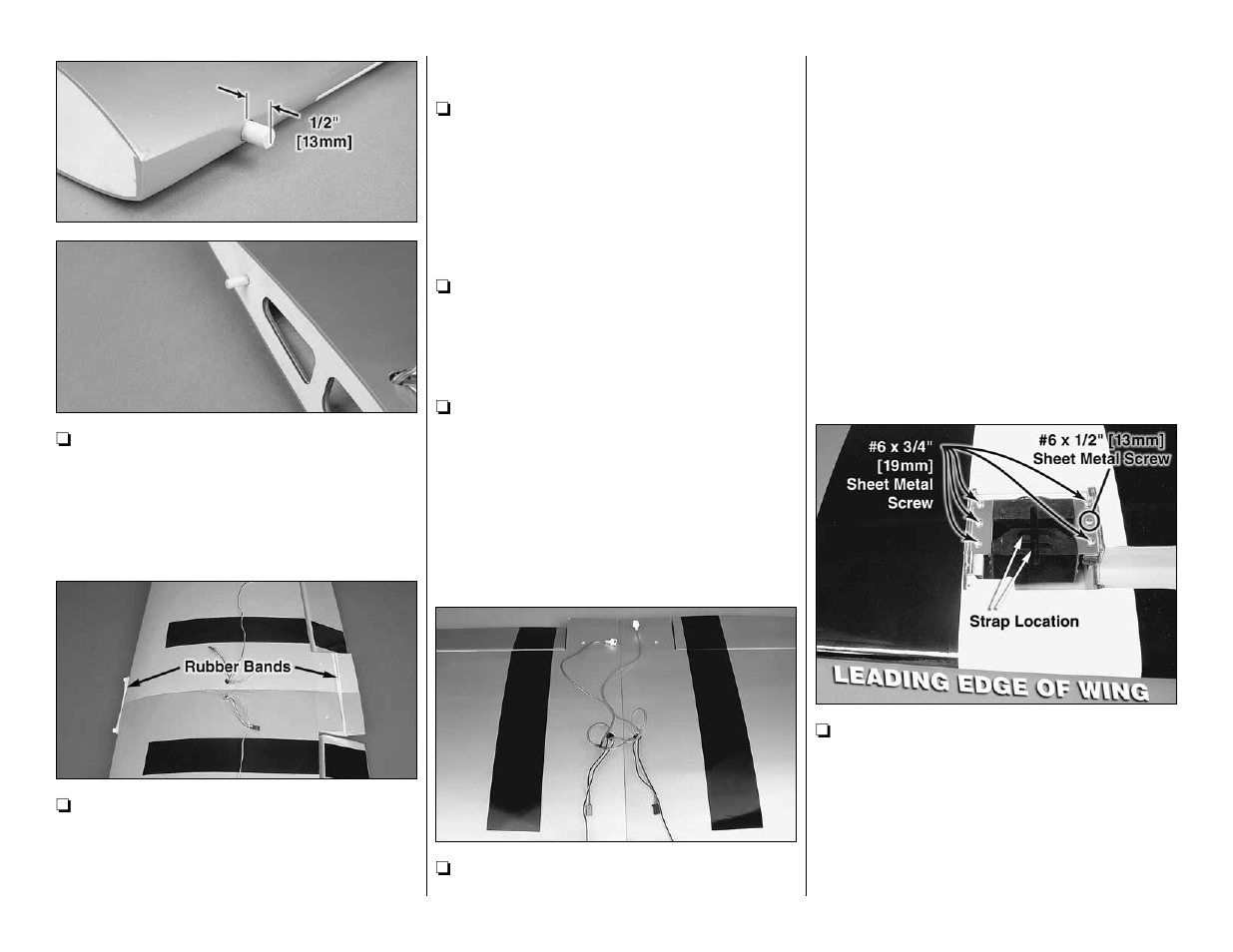 1/2" [13mm]

❏

Rubber Bands

❏

❏

❏

❏

❏

#6 x 3/4" [19mm] Sheet Metal Screw

#6 x 1/2" [13mm] Sheet Metal Screw

Strap Location

LEADING EDGE OF WING

❏