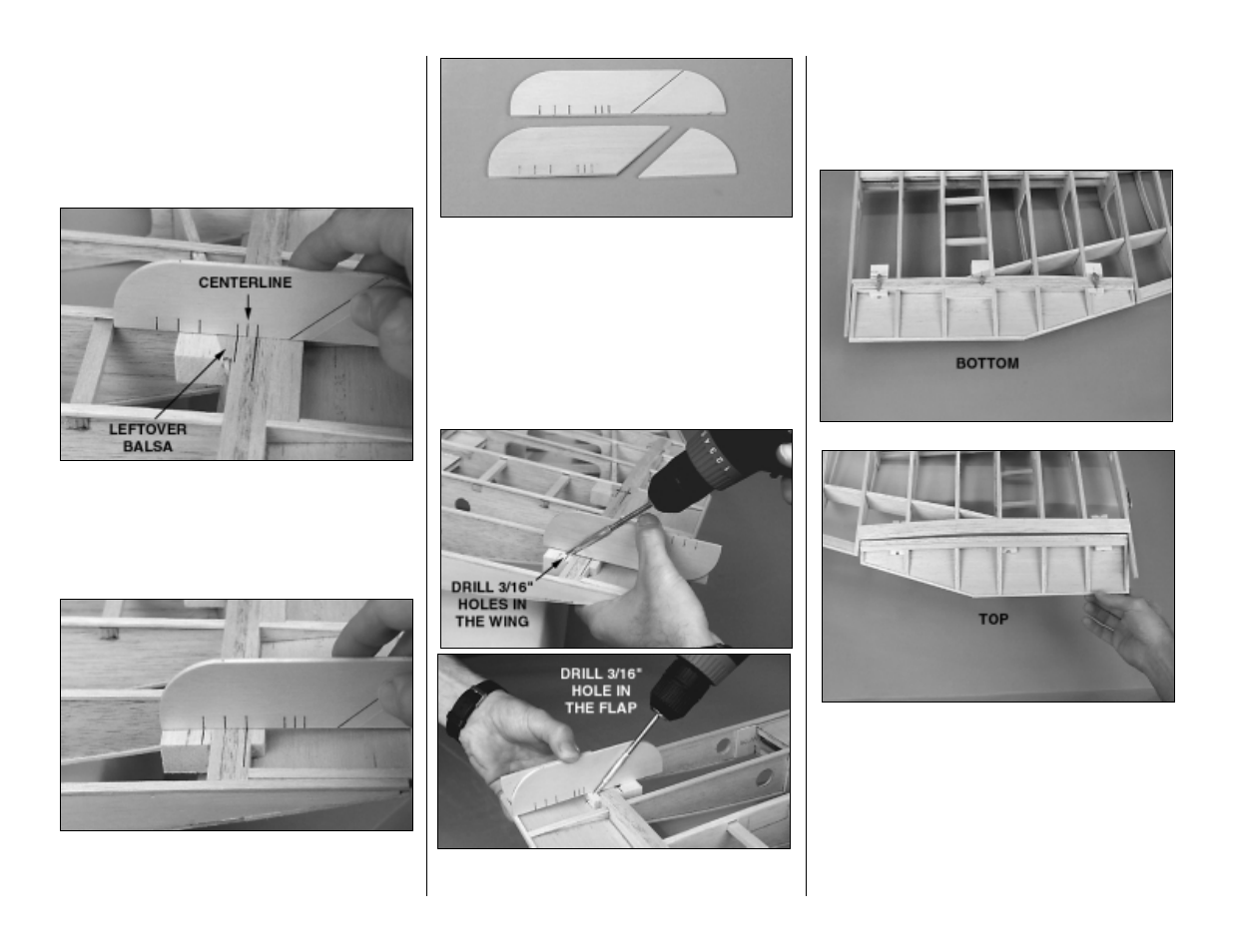 CENTERLINE

LEFTOVER BALSA

DRILL 3/16" HOLES IN THE WING

DRILL 3/16" HOLE IN THE FLAP

BOTTOM

TOP