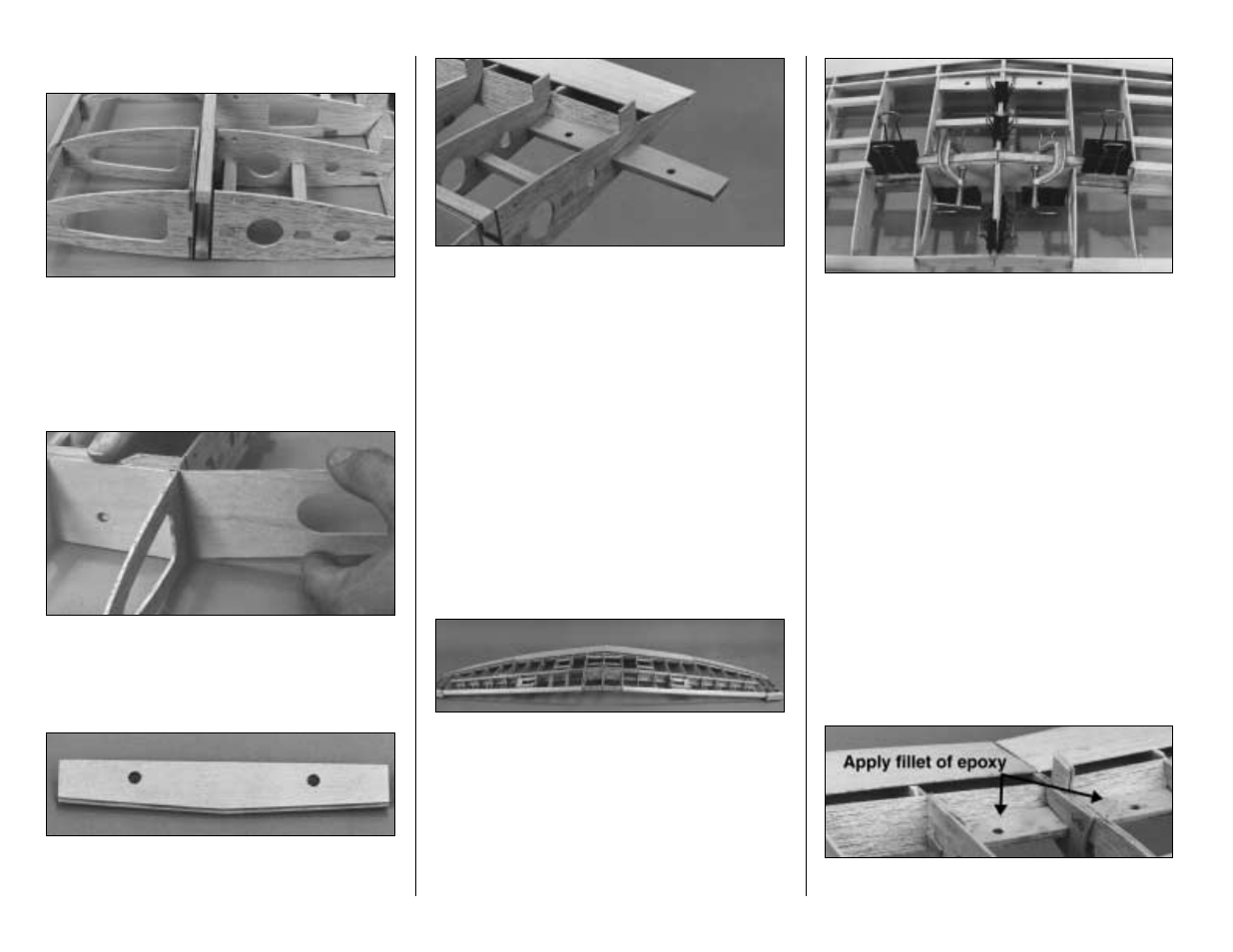 Apply fillet of epoxy