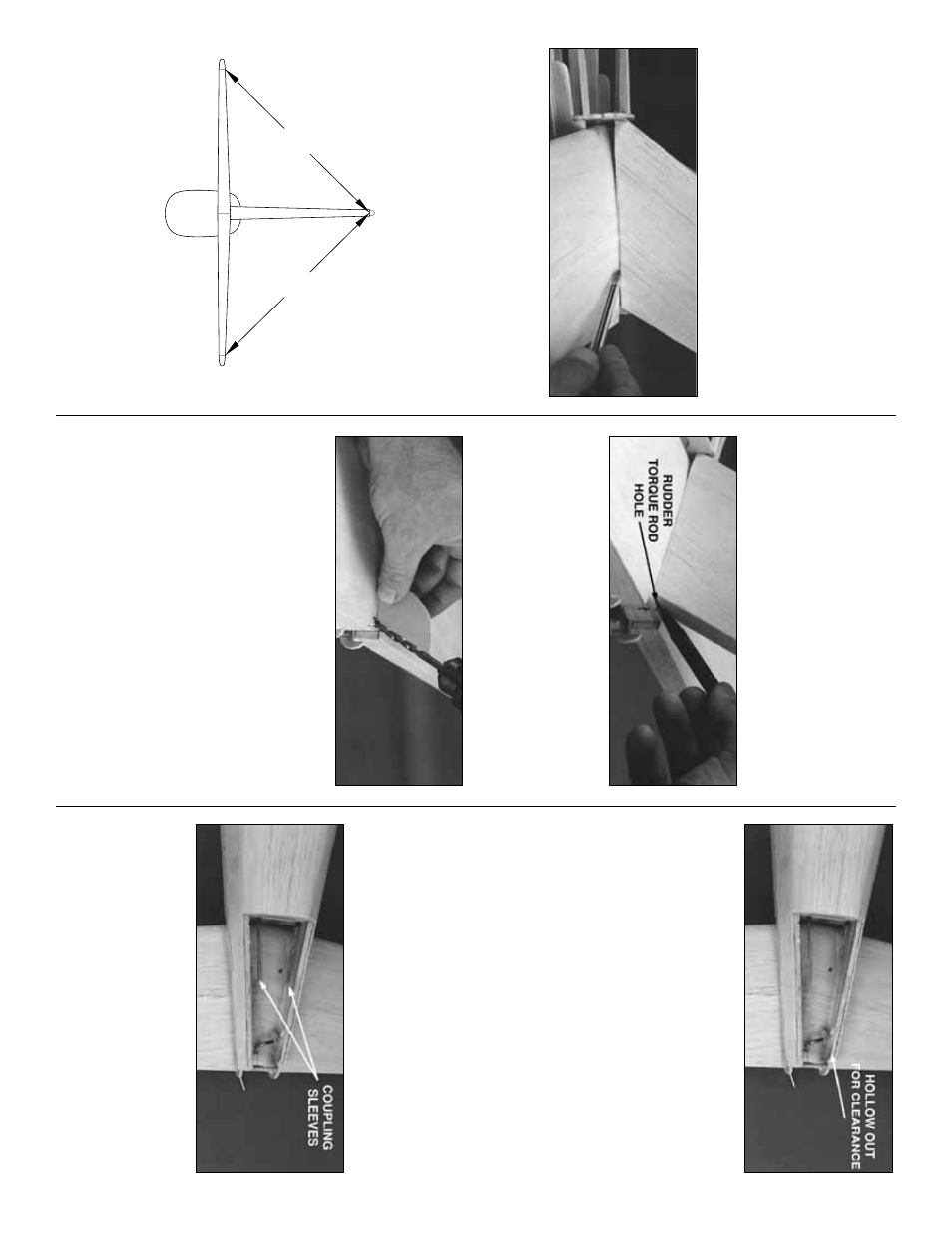 RUDDER TORQUE ROD HOLE

COUPLING SLEEVES

HOLLOW OUT FOR CLEARANCE