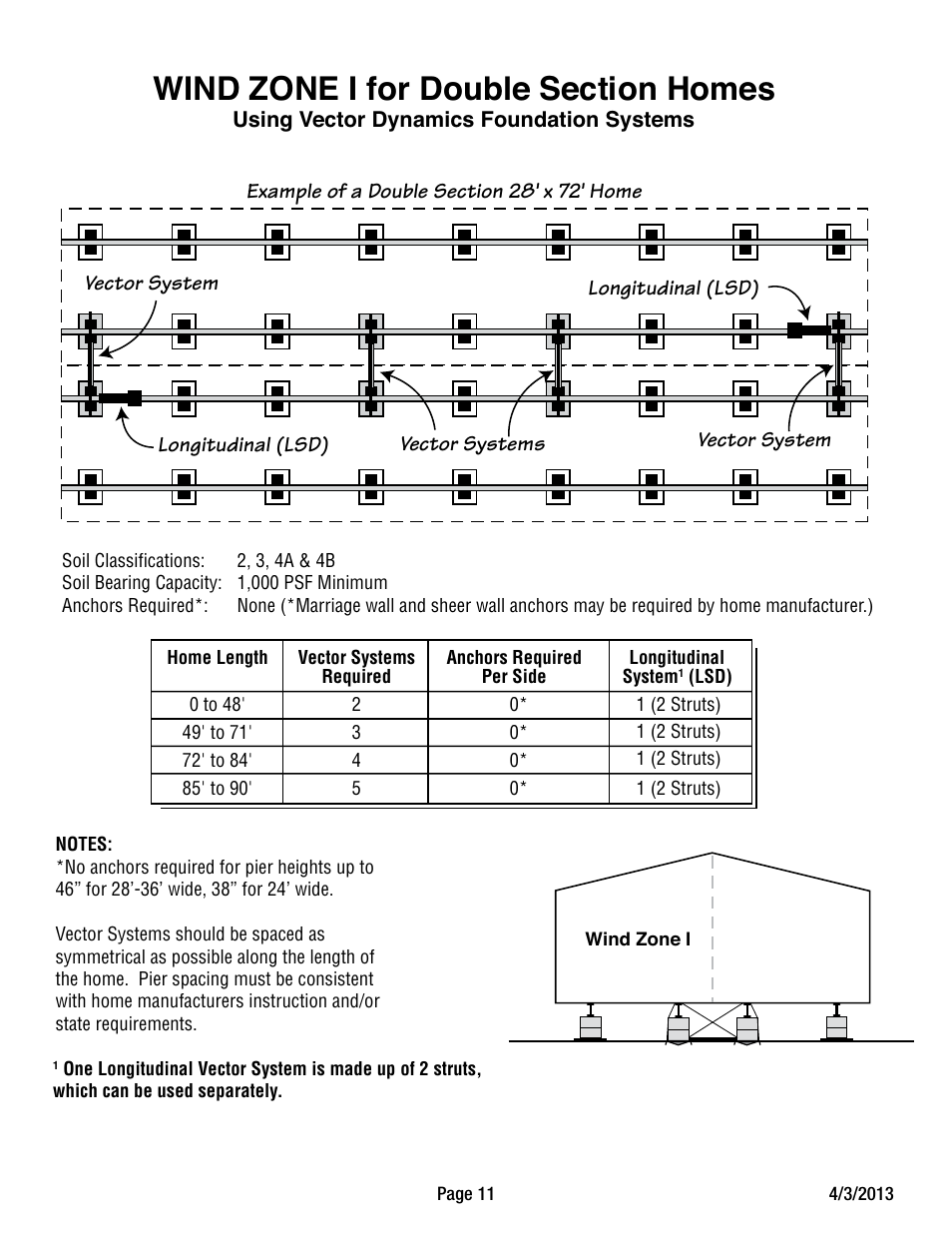 WIND ZONE I for Double Section Homes
Using Vector Dynamics Foundation Systems

Example of a Double Section 28' x 72' Home

Vector System

Longitudinal (LSD)

Longitudinal (LSD)

Vector Systems

Vector System

Soil Classifications: 2, 3, 4A & 4B
Soil Bearing Capacity: 1,000 PSF Minimum
Anchors Required*: None (*Marriage wall and sheer wall anchors may be required by home manufacturer.)

| Home Length | Vector Systems Required | Anchors Required Per Side | Longitudinal System$^1$ (LSD) |
|---|---|---|---|
| 0 to 48' | 2 | 0* | 1 (2 Struts) |
| 49' to 71' | 3 | 0* | 1 (2 Struts) |
| 72' to 84' | 4 | 0* | 1 (2 Struts) |
| 85' to 90' | 5 | 0* | 1 (2 Struts) |

NOTES:
*No anchors required for pier heights up to 46” for 28’-36’ wide, 38” for 24’ wide.

Vector Systems should be spaced as symmetrical as possible along the length of the home. Pier spacing must be consistent with home manufacturers instruction and/or state requirements.

$^1$ One Longitudinal Vector System is made up of 2 struts, which can be used separately.

Wind Zone I

Page 11

4/3/2013