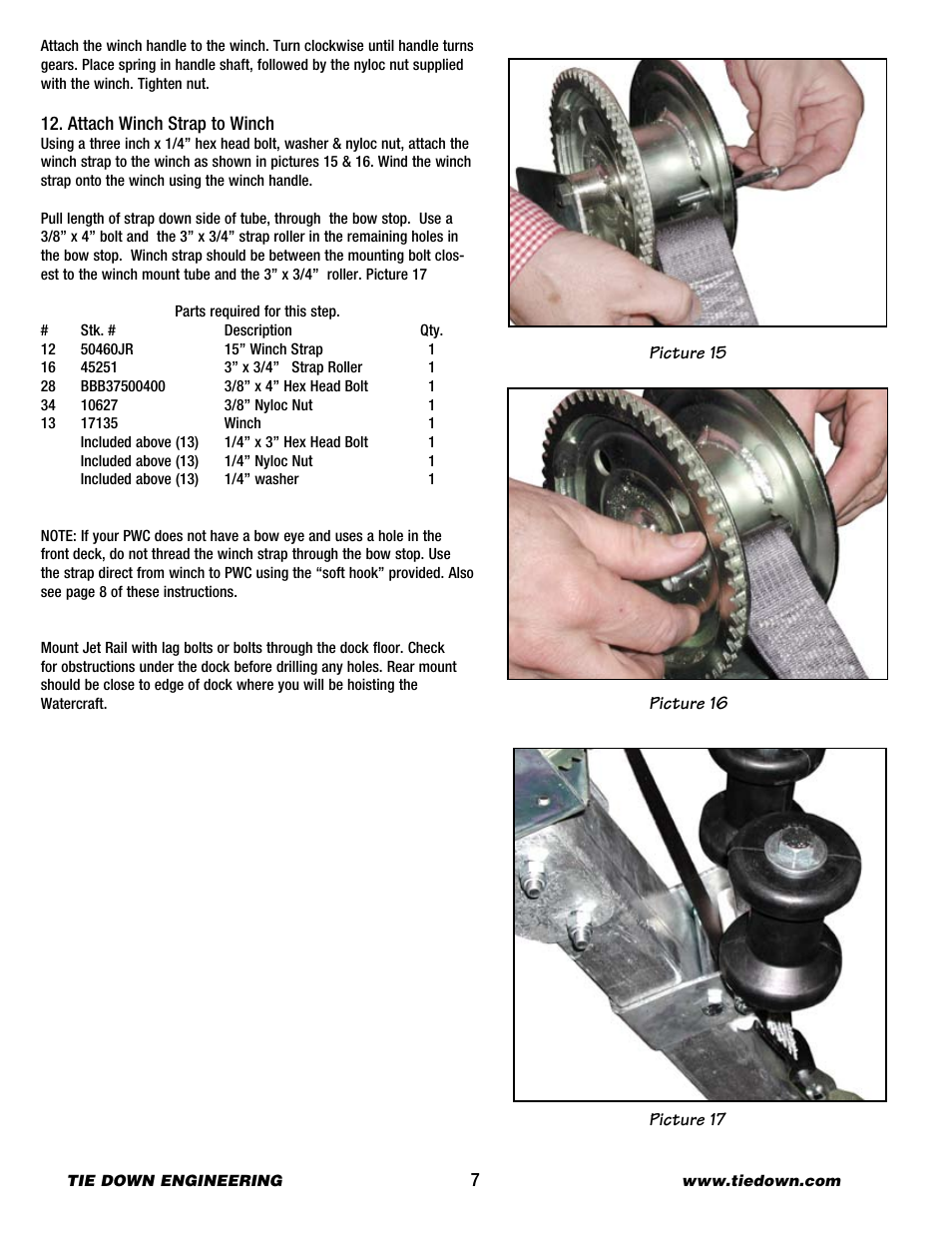 Attach the winch handle to the winch. Turn clockwise until handle turns gears. Place spring in handle shaft, followed by the nyloc nut supplied with the winch. Tighten nut.

12. Attach Winch Strap to Winch
Using a three inch x 1/4” hex head bolt, washer & nyloc nut, attach the winch strap to the winch as shown in pictures 15 & 16. Wind the winch strap onto the winch using the winch handle.

Pull length of strap down side of tube, through the bow stop. Use a 3/8” x 4” bolt and the 3” x 3/4” strap roller in the remaining holes in the bow stop. Winch strap should be between the mounting bolt closest to the winch mount tube and the 3” x 3/4” roller. Picture 17

Parts required for this step.

| # | Stk. # | Description | Qty. |
|---|---|---|---|
| 12 | 50460JR | 15” Winch Strap | 1 |
| 16 | 45251 | 3” x 3/4” Strap Roller | 1 |
| 28 | BBB37500400 | 3/8” x 4” Hex Head Bolt | 1 |
| 34 | 10627 | 3/8” Nyloc Nut | 1 |
| 13 | 17135 | Winch | 1 |
| | Included above (13) | 1/4” x 3” Hex Head Bolt | 1 |
| | Included above (13) | 1/4” Nyloc Nut | 1 |
| | Included above (13) | 1/4” washer | 1 |

NOTE: If your PWC does not have a bow eye and uses a hole in the front deck, do not thread the winch strap through the bow stop. Use the strap direct from winch to PWC using the “soft hook” provided. Also see page 8 of these instructions.

Mount Jet Rail with lag bolts or bolts through the dock floor. Check for obstructions under the dock before drilling any holes. Rear mount should be close to edge of dock where you will be hoisting the Watercraft.

Picture 15

Picture 16

Picture 17

TIE DOWN ENGINEERING 7 www.tiedown.com