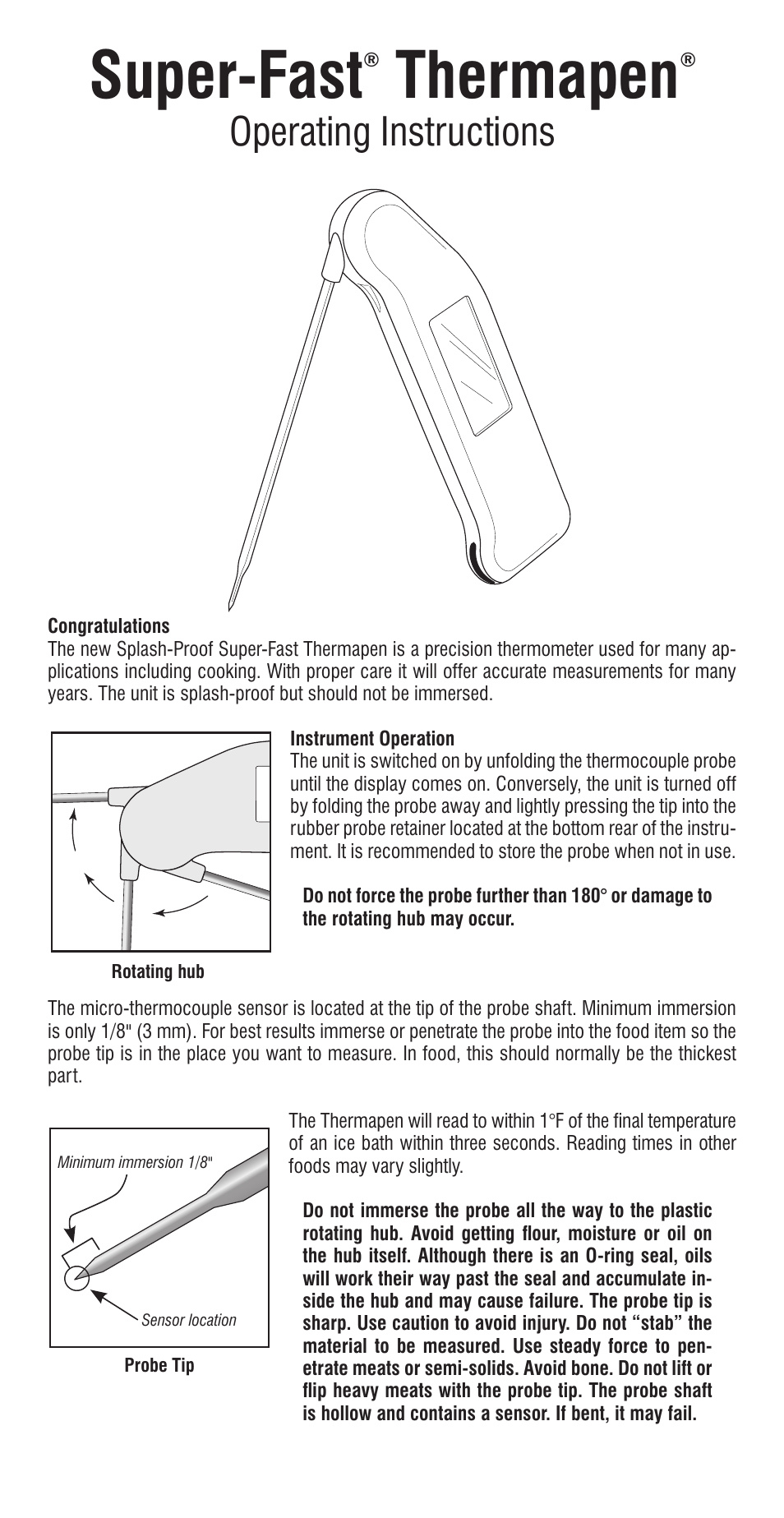 Super-Fast® Thermapen®
Operating Instructions

Congratulations
The new Splash-Proof Super-Fast Thermapen is a precision thermometer used for many applications including cooking. With proper care it will offer accurate measurements for many years. The unit is splash-proof but should not be immersed.

Rotating hub

Instrument Operation
The unit is switched on by unfolding the thermocouple probe until the display comes on. Conversely, the unit is turned off by folding the probe away and lightly pressing the tip into the rubber probe retainer located at the bottom rear of the instrument. It is recommended to store the probe when not in use.

Do not force the probe further than 180° or damage to the rotating hub may occur.

The micro-thermocouple sensor is located at the tip of the probe shaft. Minimum immersion is only 1/8" (3 mm). For best results immerse or penetrate the probe into the food item so the probe tip is in the place you want to measure. In food, this should normally be the thickest part.

Minimum immersion 1/8"
Sensor location
Probe Tip

The Thermapen will read to within 1°F of the final temperature of an ice bath within three seconds. Reading times in other foods may vary slightly.

Do not immerse the probe all the way to the plastic rotating hub. Avoid getting flour, moisture or oil on the hub itself. Although there is an O-ring seal, oils will work their way past the seal and accumulate inside the hub and may cause failure. The probe tip is sharp. Use caution to avoid injury. Do not “stab” the material to be measured. Use steady force to penetrate meats or semi-solids. Avoid bone. Do not lift or flip heavy meats with the probe tip. The probe shaft is hollow and contains a sensor. If bent, it may fail.