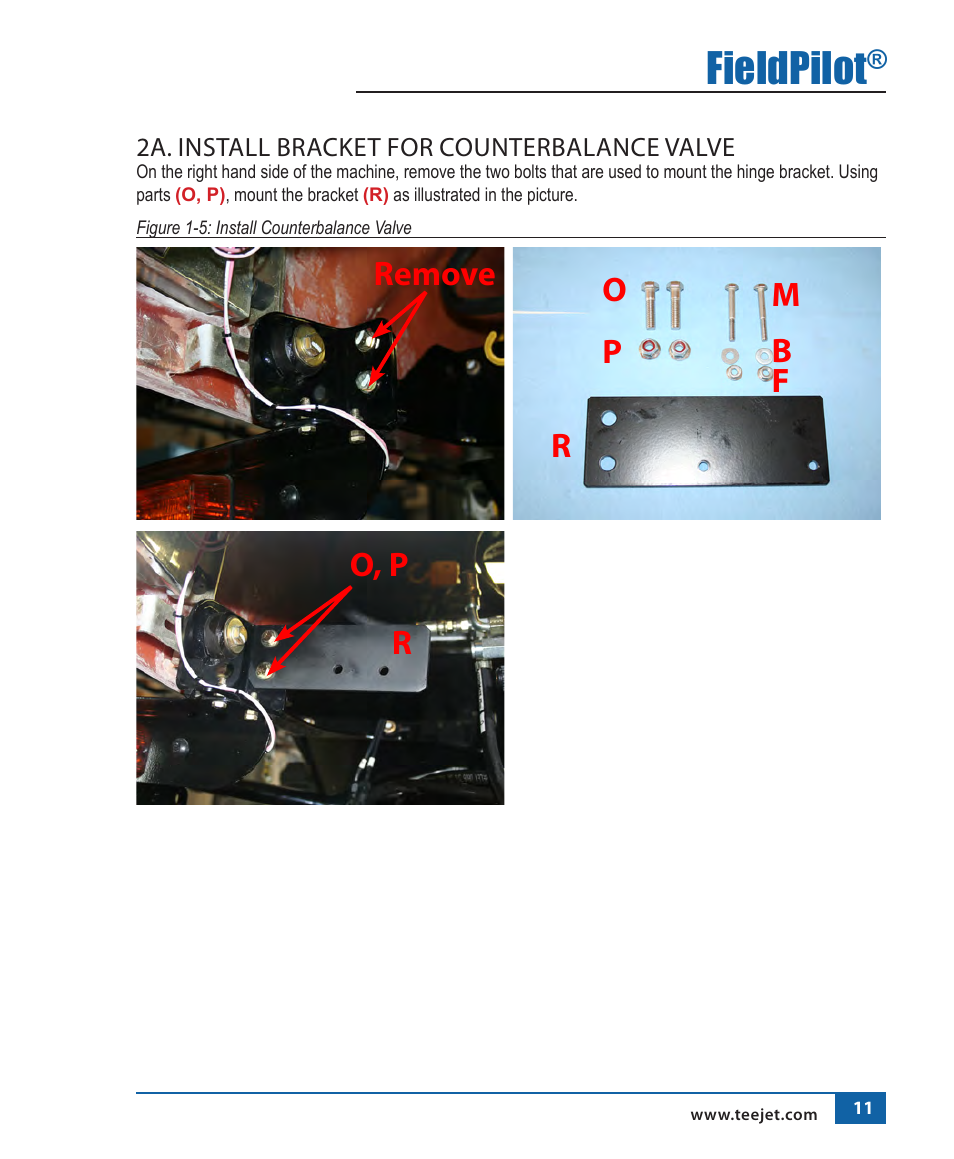 FieldPilot®

2A. INSTALL BRACKET FOR COUNTERBALANCE VALVE

On the right hand side of the machine, remove the two bolts that are used to mount the hinge bracket. Using parts (O, P), mount the bracket (R) as illustrated in the picture.

Figure 1-5: Install Counterbalance Valve

Remove

O M P B F R

O, P R

www.teejet.com 11