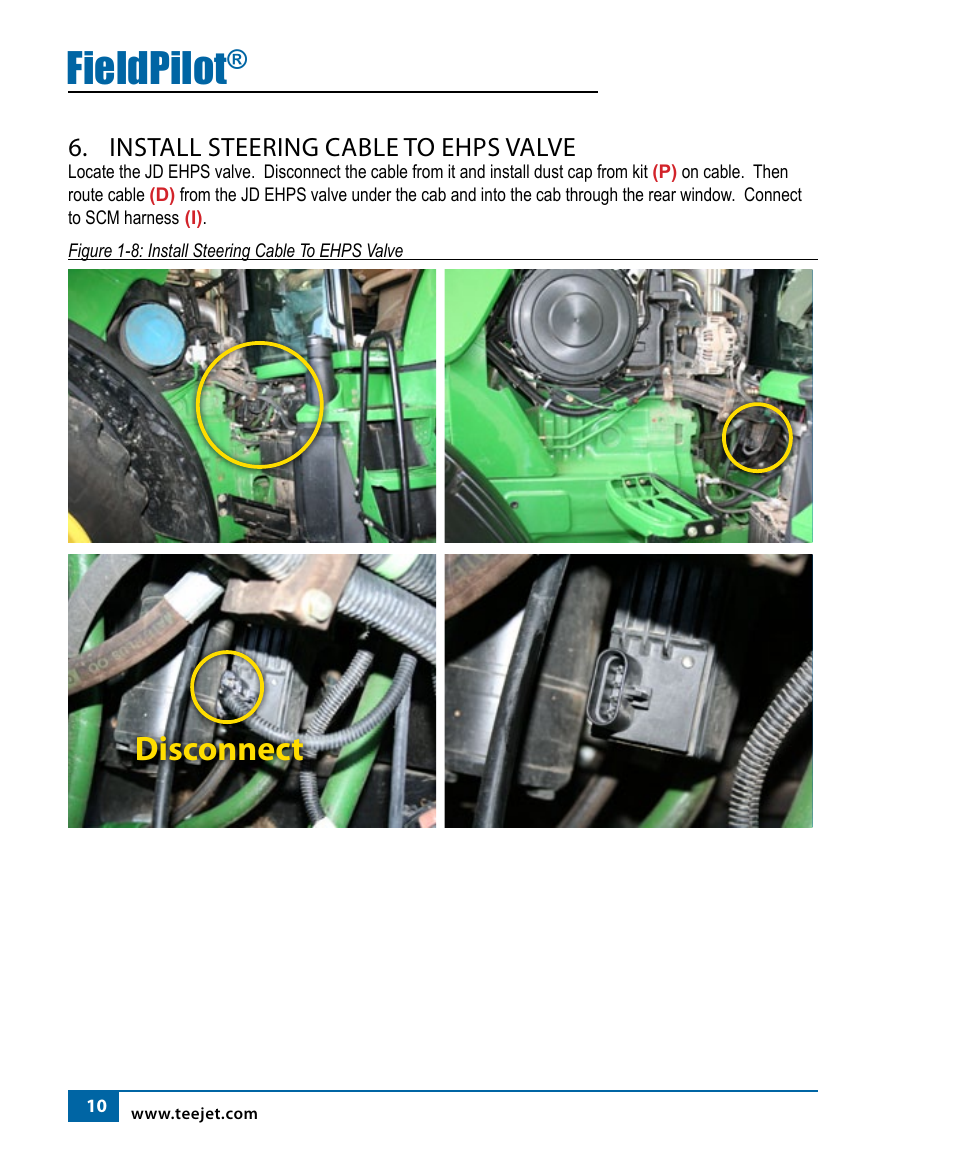 FieldPilot®

6. INSTALL STEERING CABLE TO EHPS VALVE

Locate the JD EHPS valve. Disconnect the cable from it and install dust cap from kit (P) on cable. Then route cable (D) from the JD EHPS valve under the cab and into the cab through the rear window. Connect to SCM harness (I).

Figure 1-8: Install Steering Cable To EHPS Valve

Disconnect

10 www.teejet.com