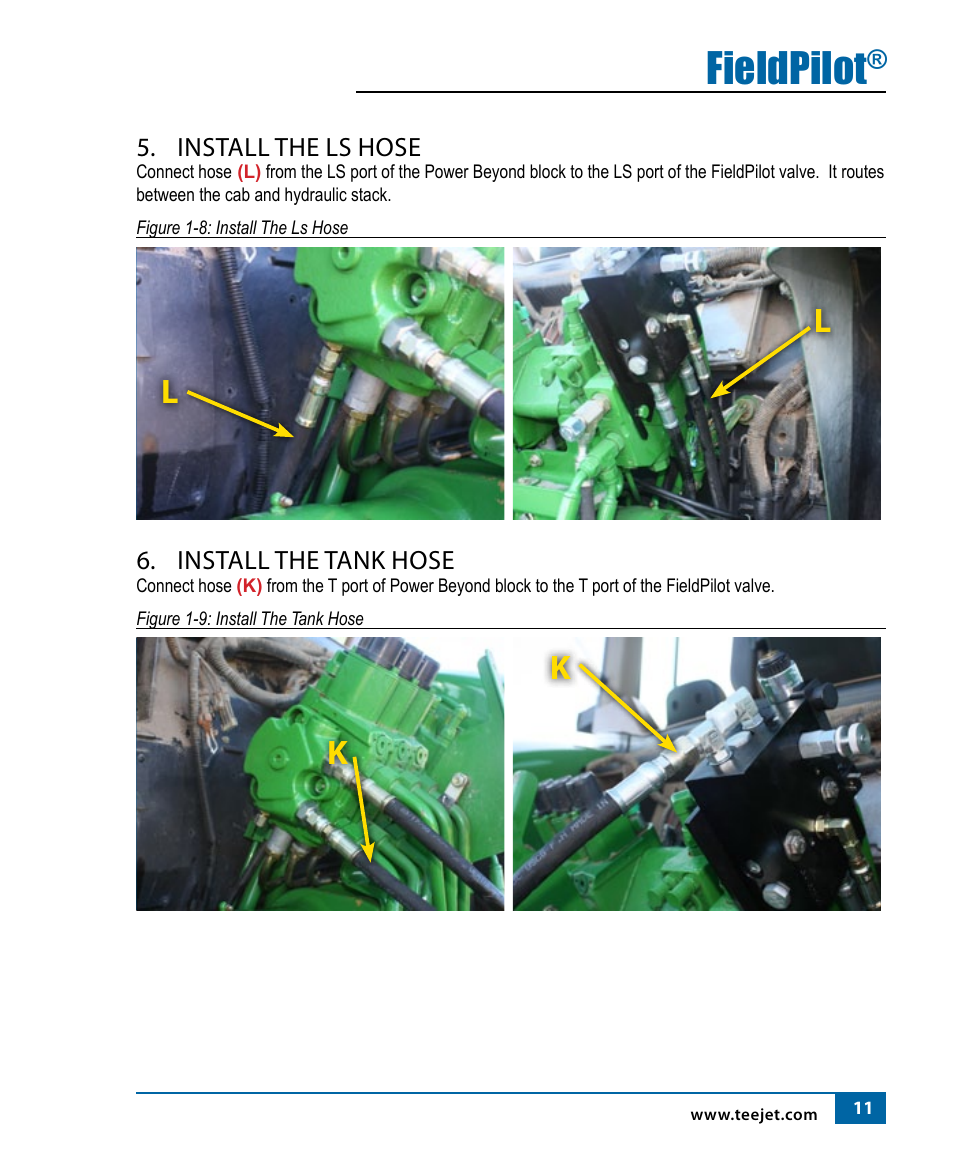 FieldPilot®

5. INSTALL THE LS HOSE

Connect hose (L) from the LS port of the Power Beyond block to the LS port of the FieldPilot valve. It routes between the cab and hydraulic stack.

Figure 1-8: Install The Ls Hose

L

L

6. INSTALL THE TANK HOSE

Connect hose (K) from the T port of Power Beyond block to the T port of the FieldPilot valve.

Figure 1-9: Install The Tank Hose

K

K

www.teejet.com 11