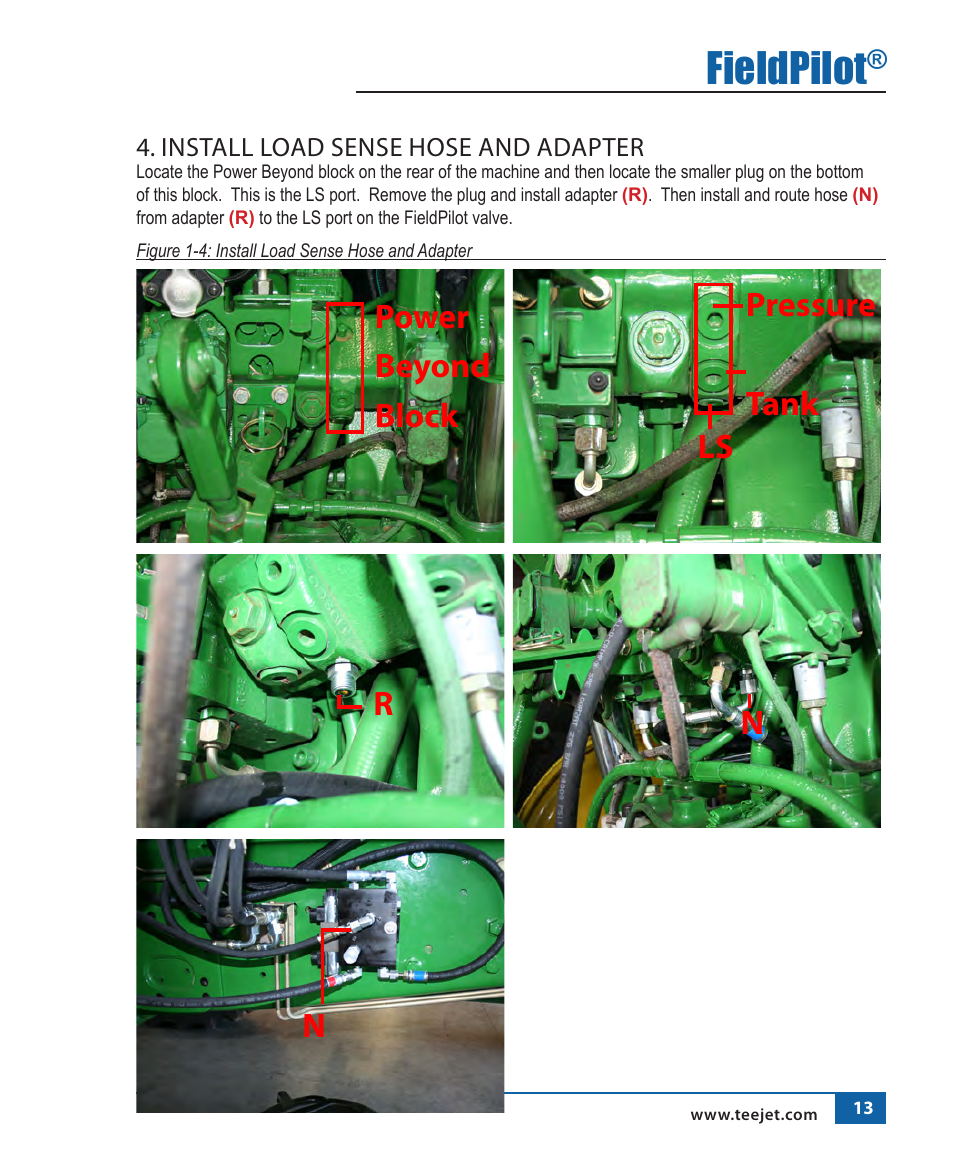 FieldPilot®

4. INSTALL LOAD SENSE HOSE AND ADAPTER

Locate the Power Beyond block on the rear of the machine and then locate the smaller plug on the bottom of this block. This is the LS port. Remove the plug and install adapter (R). Then install and route hose (N) from adapter (R) to the LS port on the FieldPilot valve.

Figure 1-4: Install Load Sense Hose and Adapter

Power Beyond Block

Pressure

Tank

LS

R

N

N

www.teejet.com 13