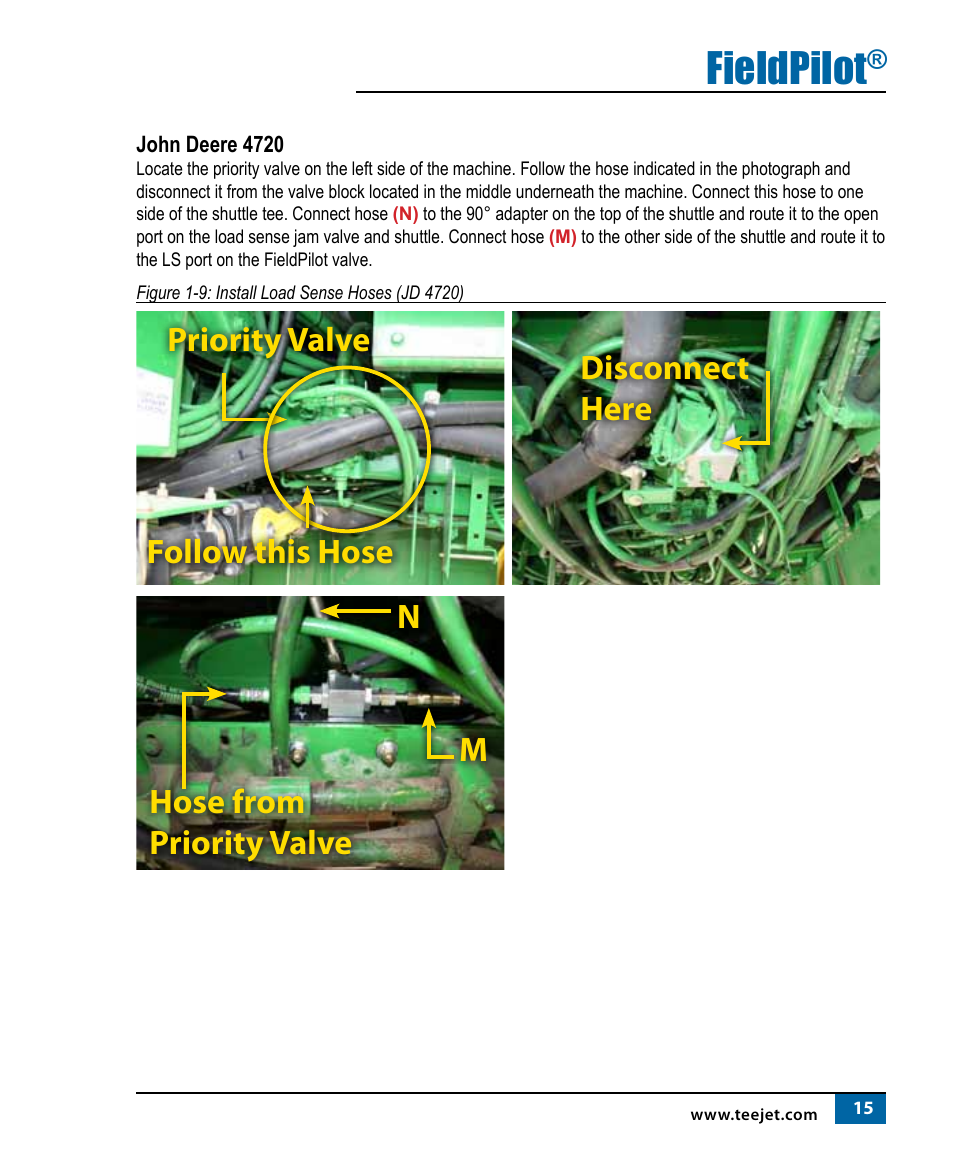 FieldPilot®

John Deere 4720

Locate the priority valve on the left side of the machine. Follow the hose indicated in the photograph and disconnect it from the valve block located in the middle underneath the machine. Connect this hose to one side of the shuttle tee. Connect hose (N) to the 90° adapter on the top of the shuttle and route it to the open port on the load sense jam valve and shuttle. Connect hose (M) to the other side of the shuttle and route it to the LS port on the FieldPilot valve.

Figure 1-9: Install Load Sense Hoses (JD 4720)

Priority Valve

Follow this Hose

Disconnect Here

N

M

Hose from Priority Valve

www.teejet.com

15