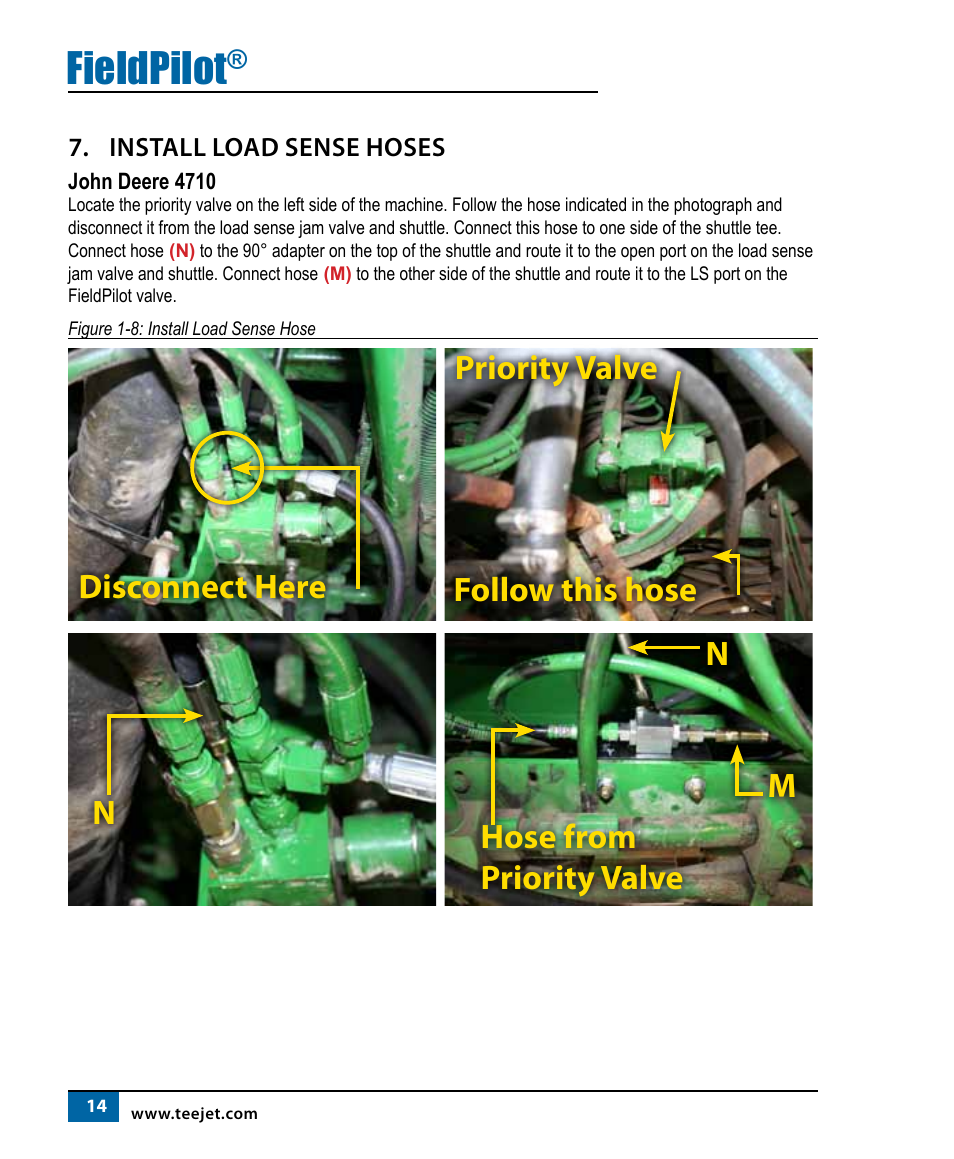 FieldPilot®

7. INSTALL LOAD SENSE HOSES

John Deere 4710

Locate the priority valve on the left side of the machine. Follow the hose indicated in the photograph and disconnect it from the load sense jam valve and shuttle. Connect this hose to one side of the shuttle tee. Connect hose (N) to the 90° adapter on the top of the shuttle and route it to the open port on the load sense jam valve and shuttle. Connect hose (M) to the other side of the shuttle and route it to the LS port on the FieldPilot valve.

Figure 1-8: Install Load Sense Hose

Disconnect Here

Priority Valve

Follow this hose

N

N

M

Hose from Priority Valve

14 www.teejet.com