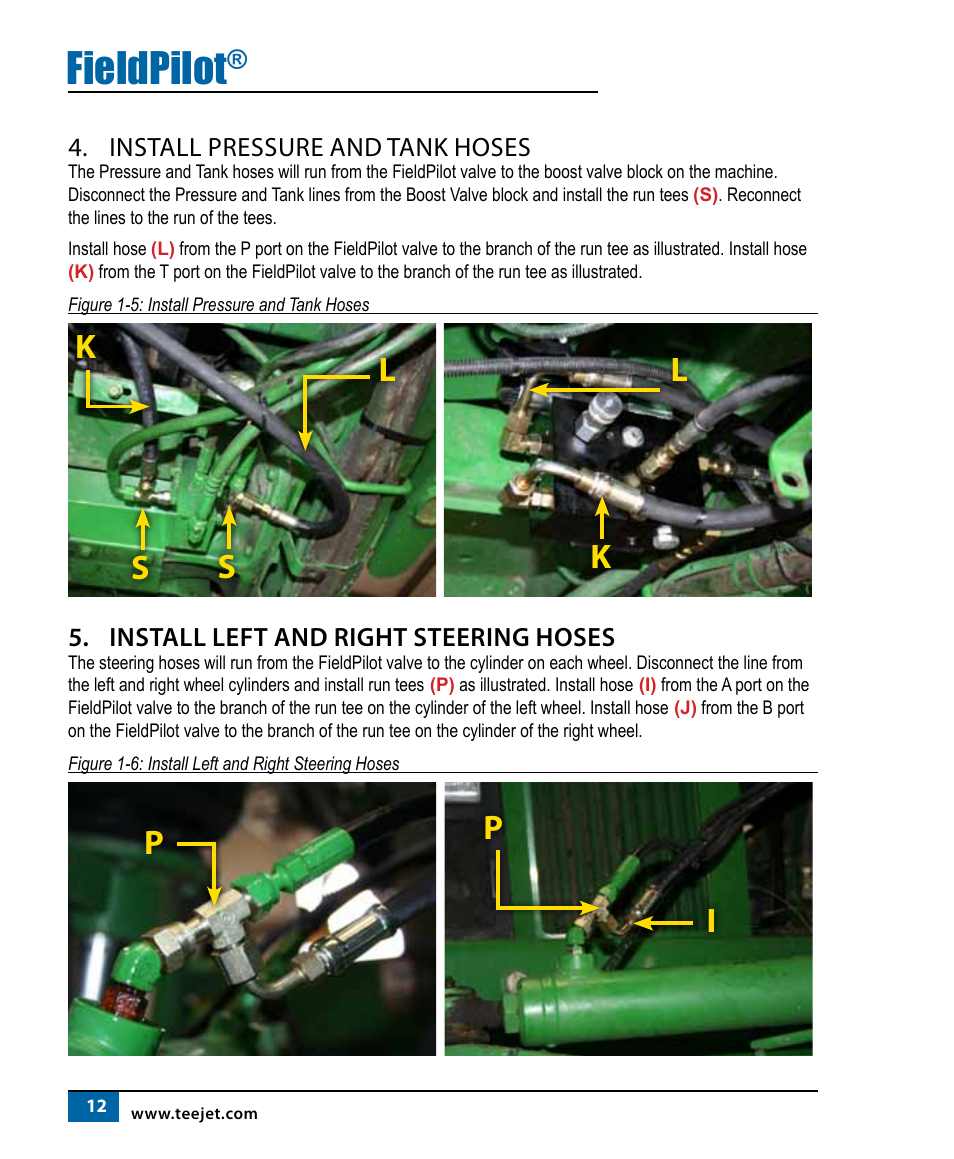 FieldPilot®

4. INSTALL PRESSURE AND TANK HOSES
The Pressure and Tank hoses will run from the FieldPilot valve to the boost valve block on the machine. Disconnect the Pressure and Tank lines from the Boost Valve block and install the run tees (S). Reconnect the lines to the run of the tees.

Install hose (L) from the P port on the FieldPilot valve to the branch of the run tee as illustrated. Install hose (K) from the T port on the FieldPilot valve to the branch of the run tee as illustrated.

Figure 1-5: Install Pressure and Tank Hoses

K
L
S
S
L
K

5. INSTALL LEFT AND RIGHT STEERING HOSES
The steering hoses will run from the FieldPilot valve to the cylinder on each wheel. Disconnect the line from the left and right wheel cylinders and install run tees (P) as illustrated. Install hose (I) from the A port on the FieldPilot valve to the branch of the run tee on the cylinder of the left wheel. Install hose (J) from the B port on the FieldPilot valve to the branch of the run tee on the cylinder of the right wheel.

Figure 1-6: Install Left and Right Steering Hoses

P
P
I

12 www.teejet.com