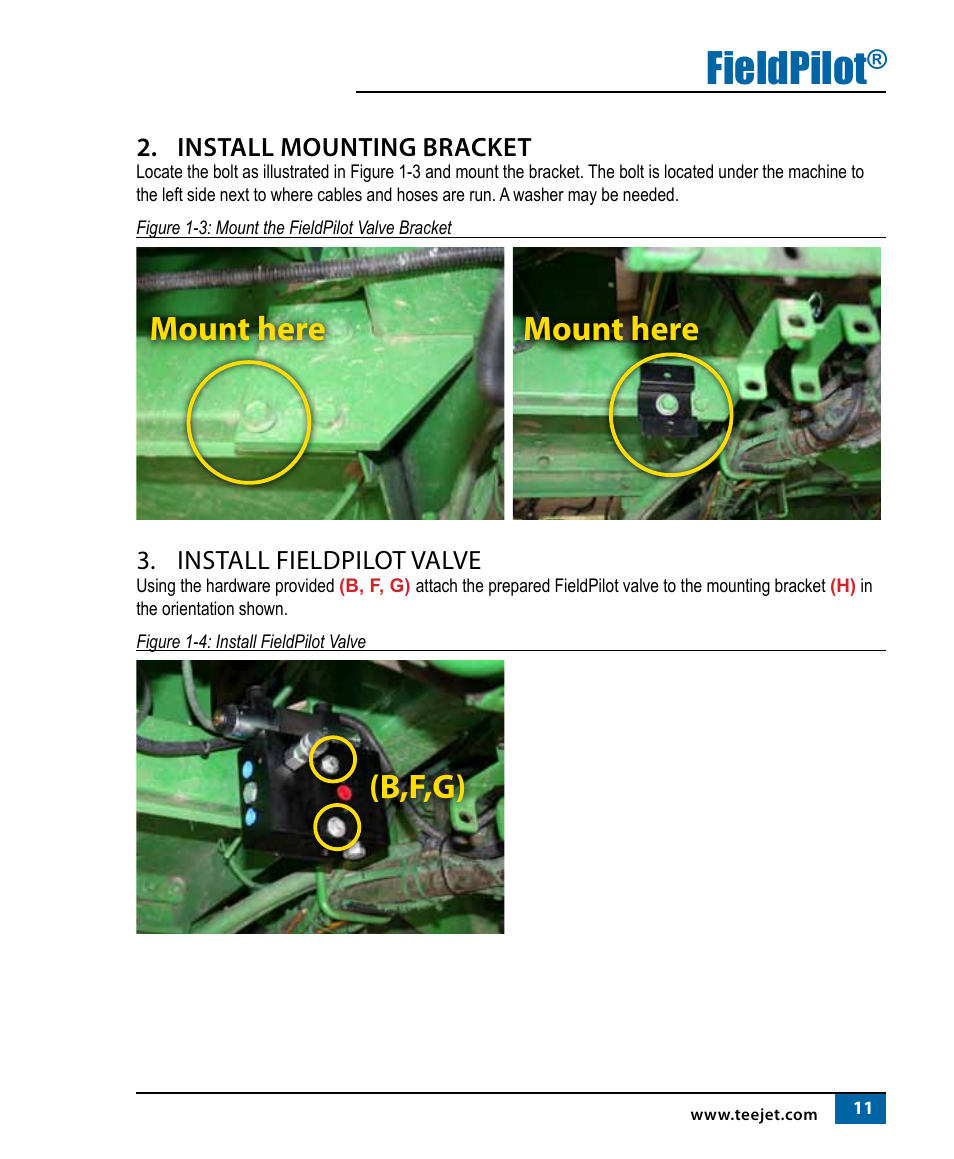 FieldPilot®

2. INSTALL MOUNTING BRACKET

Locate the bolt as illustrated in Figure 1-3 and mount the bracket. The bolt is located under the machine to the left side next to where cables and hoses are run. A washer may be needed.

Figure 1-3: Mount the FieldPilot Valve Bracket

Mount here

Mount here

3. INSTALL FIELDPILOT VALVE

Using the hardware provided (B, F, G) attach the prepared FieldPilot valve to the mounting bracket (H) in the orientation shown.

Figure 1-4: Install FieldPilot Valve

(B,F,G)

www.teejet.com 11