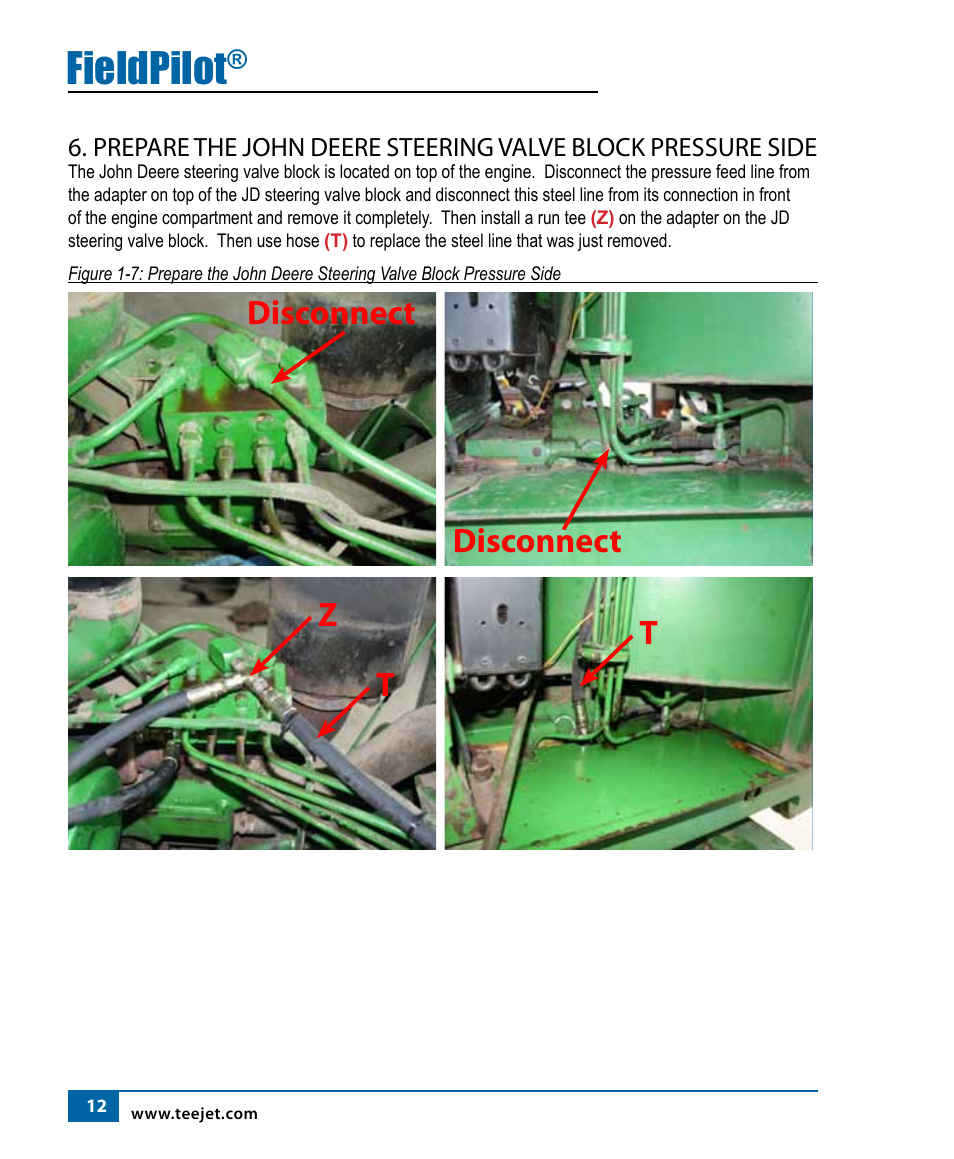 FieldPilot®

6. PREPARE THE JOHN DEERE STEERING VALVE BLOCK PRESSURE SIDE

The John Deere steering valve block is located on top of the engine. Disconnect the pressure feed line from the adapter on top of the JD steering valve block and disconnect this steel line from its connection in front of the engine compartment and remove it completely. Then install a run tee (Z) on the adapter on the JD steering valve block. Then use hose (T) to replace the steel line that was just removed.

Figure 1-7: Prepare the John Deere Steering Valve Block Pressure Side

Disconnect

Disconnect

Z

T

T

12

www.teejet.com