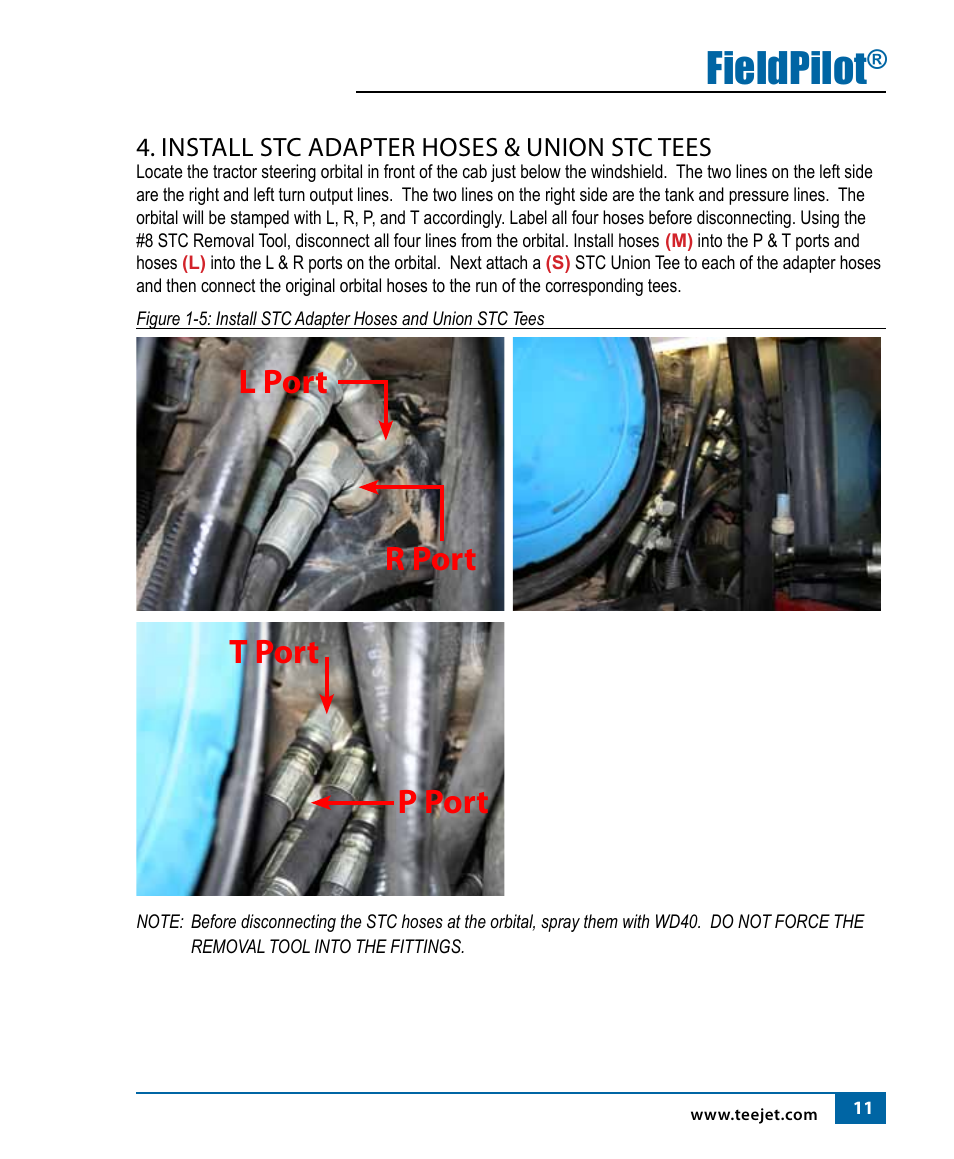 FieldPilot®

4. INSTALL STC ADAPTER HOSES & UNION STC TEES

Locate the tractor steering orbital in front of the cab just below the windshield. The two lines on the left side are the right and left turn output lines. The two lines on the right side are the tank and pressure lines. The orbital will be stamped with L, R, P, and T accordingly. Label all four hoses before disconnecting. Using the #8 STC Removal Tool, disconnect all four lines from the orbital. Install hoses (M) into the P & T ports and hoses (L) into the L & R ports on the orbital. Next attach a (S) STC Union Tee to each of the adapter hoses and then connect the original orbital hoses to the run of the corresponding tees.

Figure 1-5: Install STC Adapter Hoses and Union STC Tees

L Port

R Port

T Port

P Port

NOTE: Before disconnecting the STC hoses at the orbital, spray them with WD40. DO NOT FORCE THE REMOVAL TOOL INTO THE FITTINGS.

www.teejet.com

11