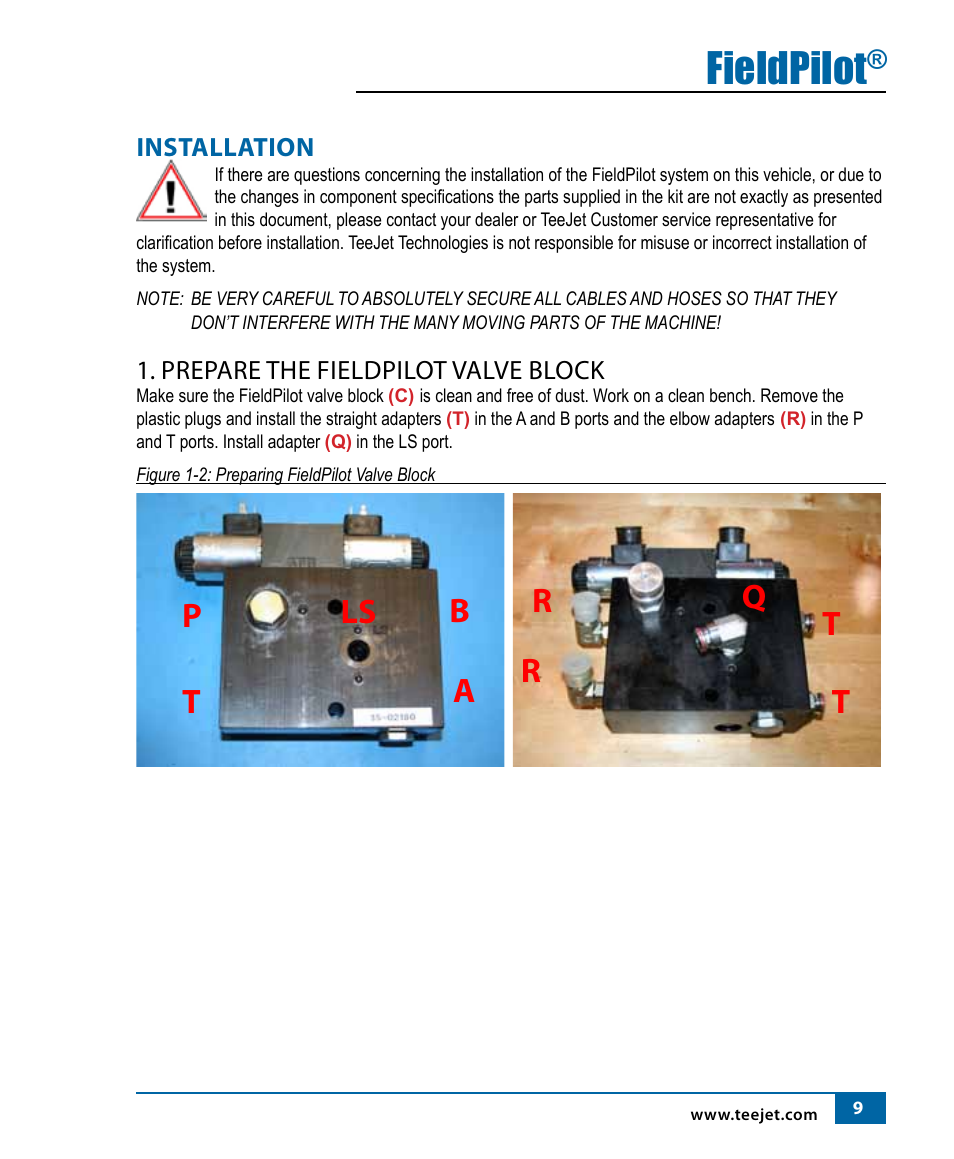 FieldPilot®

INSTALLATION

If there are questions concerning the installation of the FieldPilot system on this vehicle, or due to the changes in component specifications the parts supplied in the kit are not exactly as presented in this document, please contact your dealer or TeeJet Customer service representative for clarification before installation. TeeJet Technologies is not responsible for misuse or incorrect installation of the system.

NOTE: BE VERY CAREFUL TO ABSOLUTELY SECURE ALL CABLES AND HOSES SO THAT THEY DON'T INTERFERE WITH THE MANY MOVING PARTS OF THE MACHINE!

1. PREPARE THE FIELDPILOT VALVE BLOCK

Make sure the FieldPilot valve block (C) is clean and free of dust. Work on a clean bench. Remove the plastic plugs and install the straight adapters (T) in the A and B ports and the elbow adapters (R) in the P and T ports. Install adapter (Q) in the LS port.

Figure 1-2: Preparing FieldPilot Valve Block

P
LS
B
T
A
35-02180
R
Q
T
R
T

www.teejet.com
9