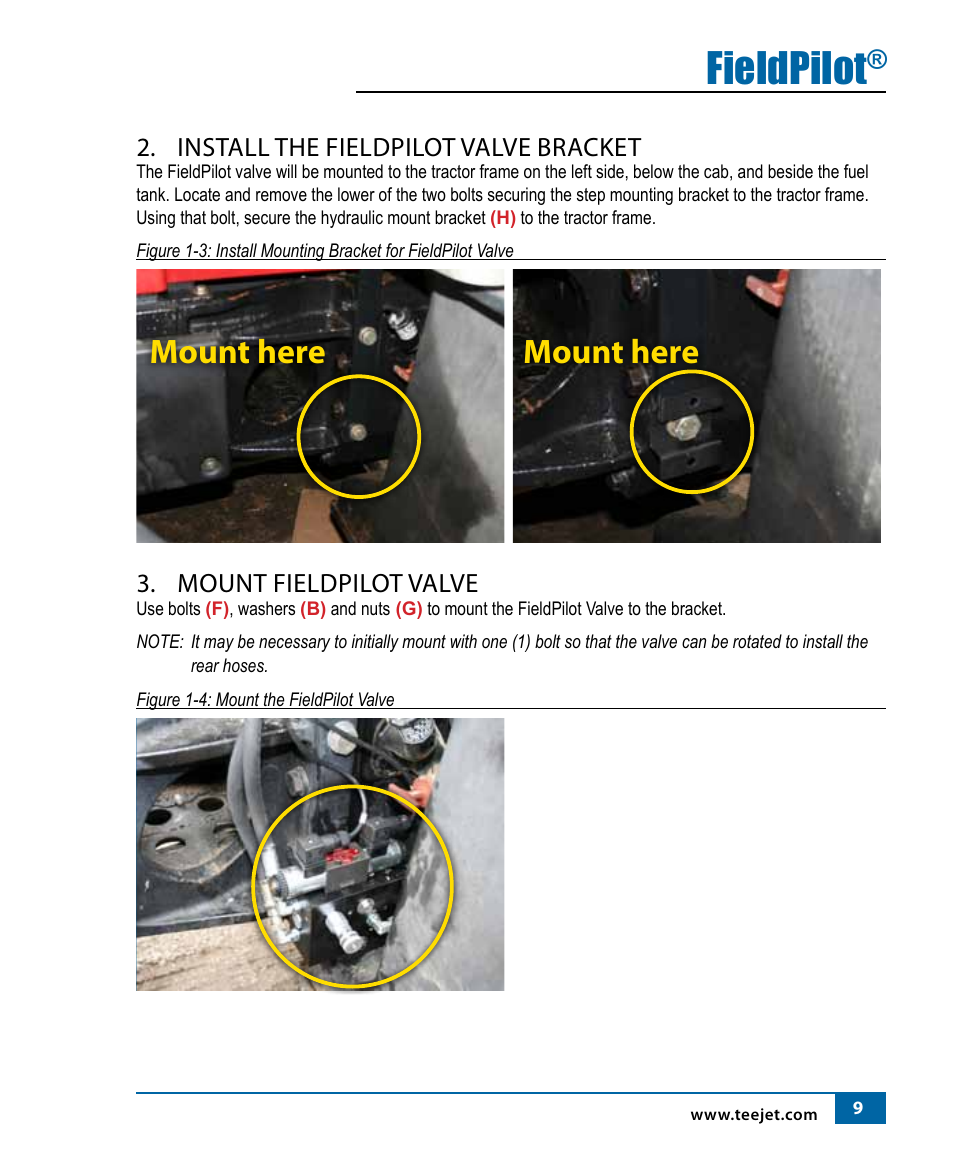 FieldPilot®

2. INSTALL THE FIELDPILOT VALVE BRACKET
The FieldPilot valve will be mounted to the tractor frame on the left side, below the cab, and beside the fuel tank. Locate and remove the lower of the two bolts securing the step mounting bracket to the tractor frame. Using that bolt, secure the hydraulic mount bracket (H) to the tractor frame.

Figure 1-3: Install Mounting Bracket for FieldPilot Valve

Mount here

Mount here

3. MOUNT FIELDPILOT VALVE
Use bolts (F), washers (B) and nuts (G) to mount the FieldPilot Valve to the bracket.

NOTE: It may be necessary to initially mount with one (1) bolt so that the valve can be rotated to install the rear hoses.

Figure 1-4: Mount the FieldPilot Valve

www.teejet.com 9