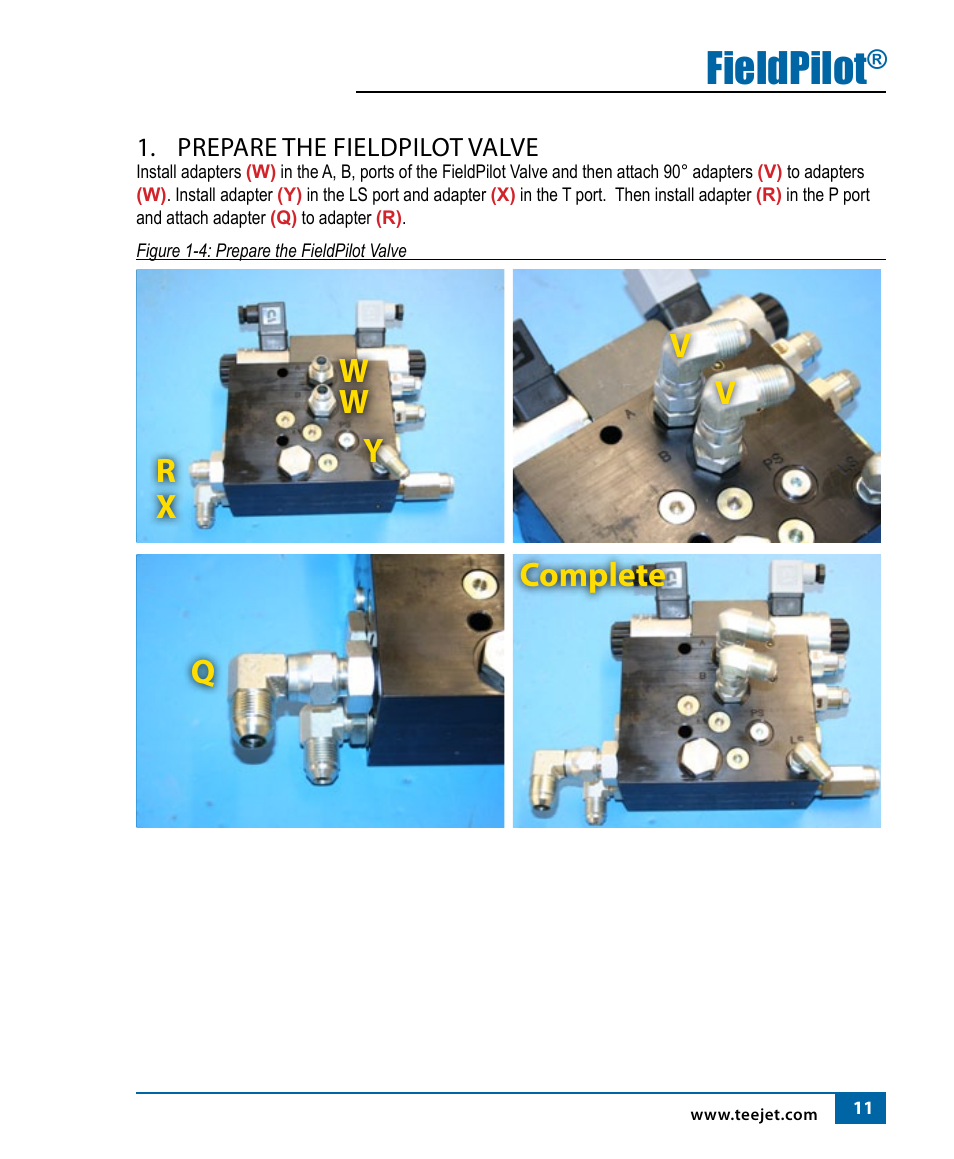 FieldPilot®

1. PREPARE THE FIELDPILOT VALVE

Install adapters (W) in the A, B, ports of the FieldPilot Valve and then attach 90° adapters (V) to adapters (W). Install adapter (Y) in the LS port and adapter (X) in the T port. Then install adapter (R) in the P port and attach adapter (Q) to adapter (R).

Figure 1-4: Prepare the FieldPilot Valve

W
W
Y
R
X

V
V
A
B
PS
LS

Q

Complete
A
B
PS
LS

www.teejet.com 11