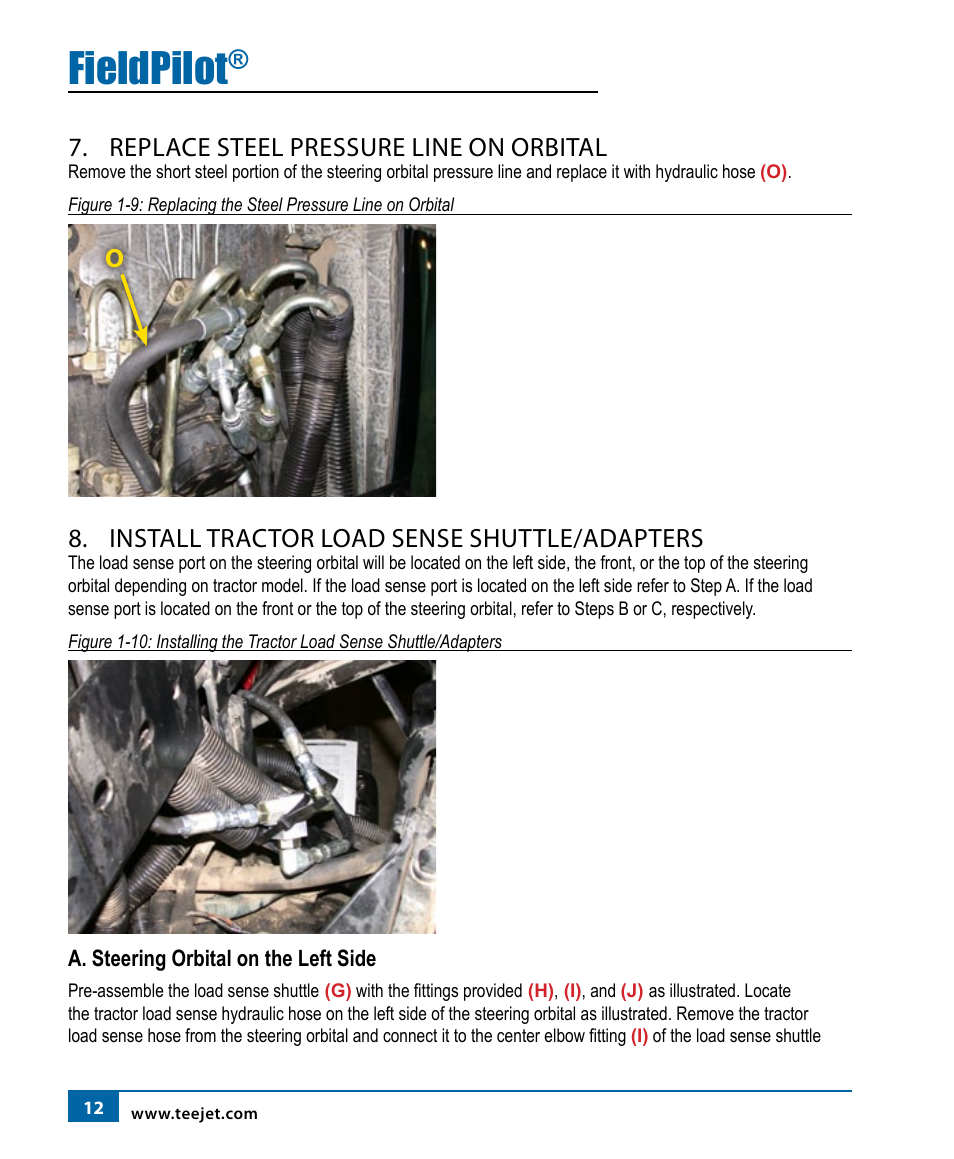 FieldPilot®

7. REPLACE STEEL PRESSURE LINE ON ORBITAL
Remove the short steel portion of the steering orbital pressure line and replace it with hydraulic hose (O).

Figure 1-9: Replacing the Steel Pressure Line on Orbital

O

8. INSTALL TRACTOR LOAD SENSE SHUTTLE/ADAPTERS
The load sense port on the steering orbital will be located on the left side, the front, or the top of the steering orbital depending on tractor model. If the load sense port is located on the left side refer to Step A. If the load sense port is located on the front or the top of the steering orbital, refer to Steps B or C, respectively.

Figure 1-10: Installing the Tractor Load Sense Shuttle/Adapters

A. Steering Orbital on the Left Side

Pre-assemble the load sense shuttle (G) with the fittings provided (H), (I), and (J) as illustrated. Locate the tractor load sense hydraulic hose on the left side of the steering orbital as illustrated. Remove the tractor load sense hose from the steering orbital and connect it to the center elbow fitting (I) of the load sense shuttle

12 www.teejet.com