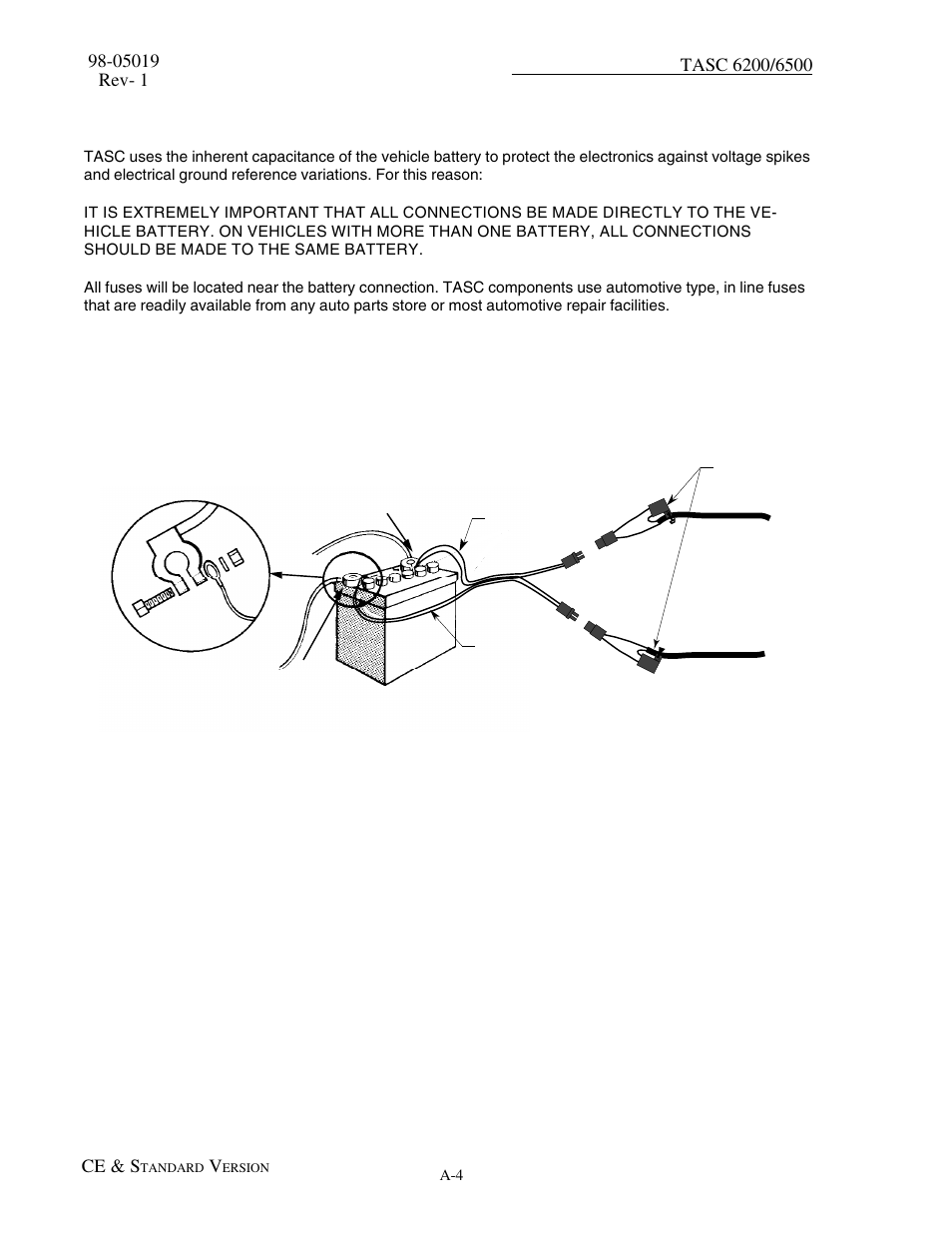 98-05019
Rev- 1

TASC 6200/6500

TASC uses the inherent capacitance of the vehicle battery to protect the electronics against voltage spikes and electrical ground reference variations. For this reason:

IT IS EXTREMELY IMPORTANT THAT ALL CONNECTIONS BE MADE DIRECTLY TO THE VEHICLE BATTERY. ON VEHICLES WITH MORE THAN ONE BATTERY, ALL CONNECTIONS SHOULD BE MADE TO THE SAME BATTERY.

All fuses will be located near the battery connection. TASC components use automotive type, in line fuses that are readily available from any auto parts store or most automotive repair facilities.

CE & STANDARD VERSION

A-4