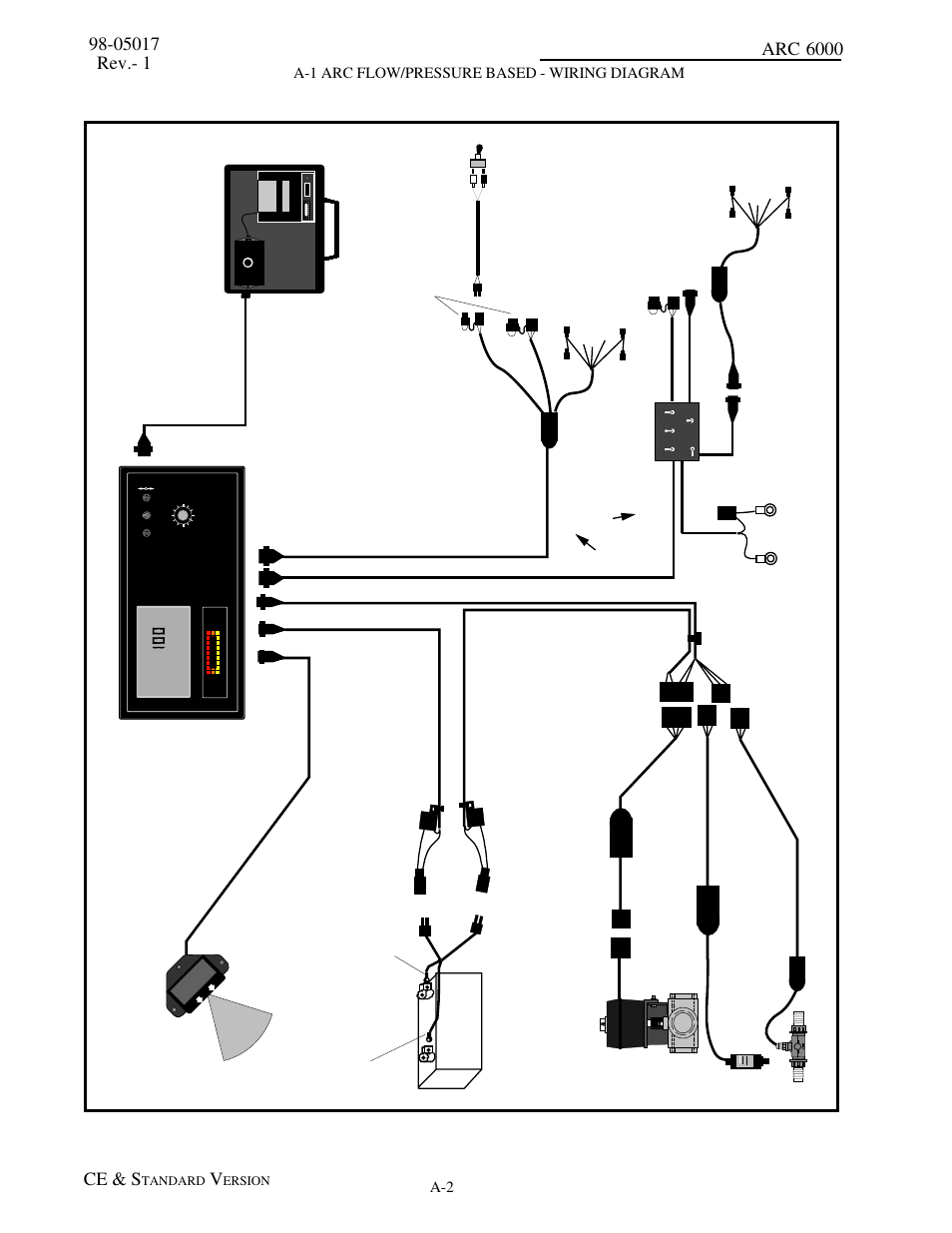 98-05017
Rev.- 1

ARC 6000

A-1 ARC FLOW/PRESSURE BASED - WIRING DIAGRAM

100

CE & STANDARD VERSION

A-2