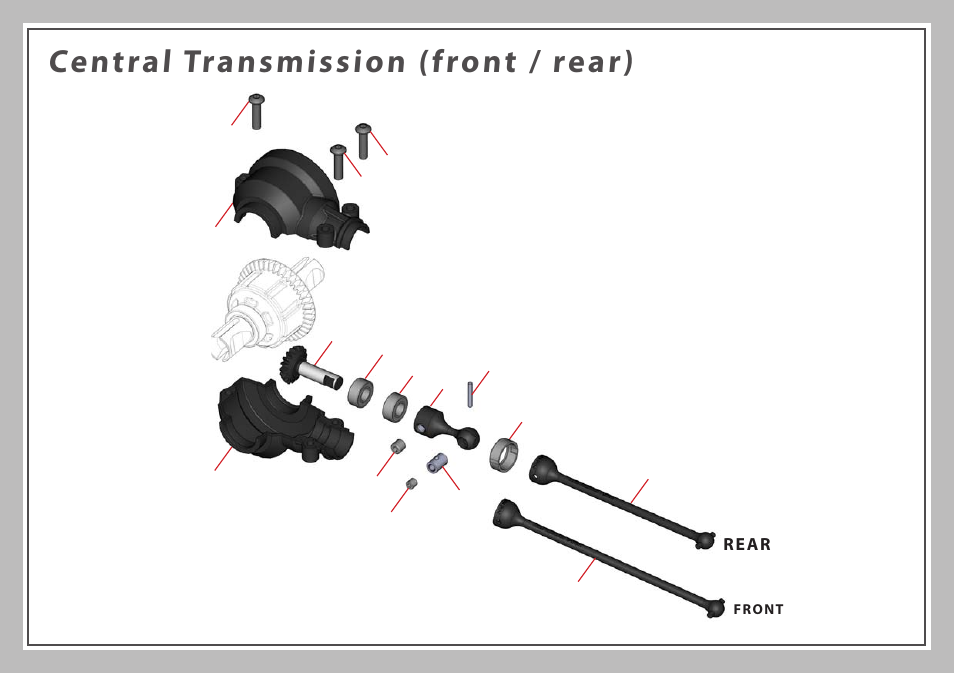 Central Transmission (front / rear)

REAR

FRONT