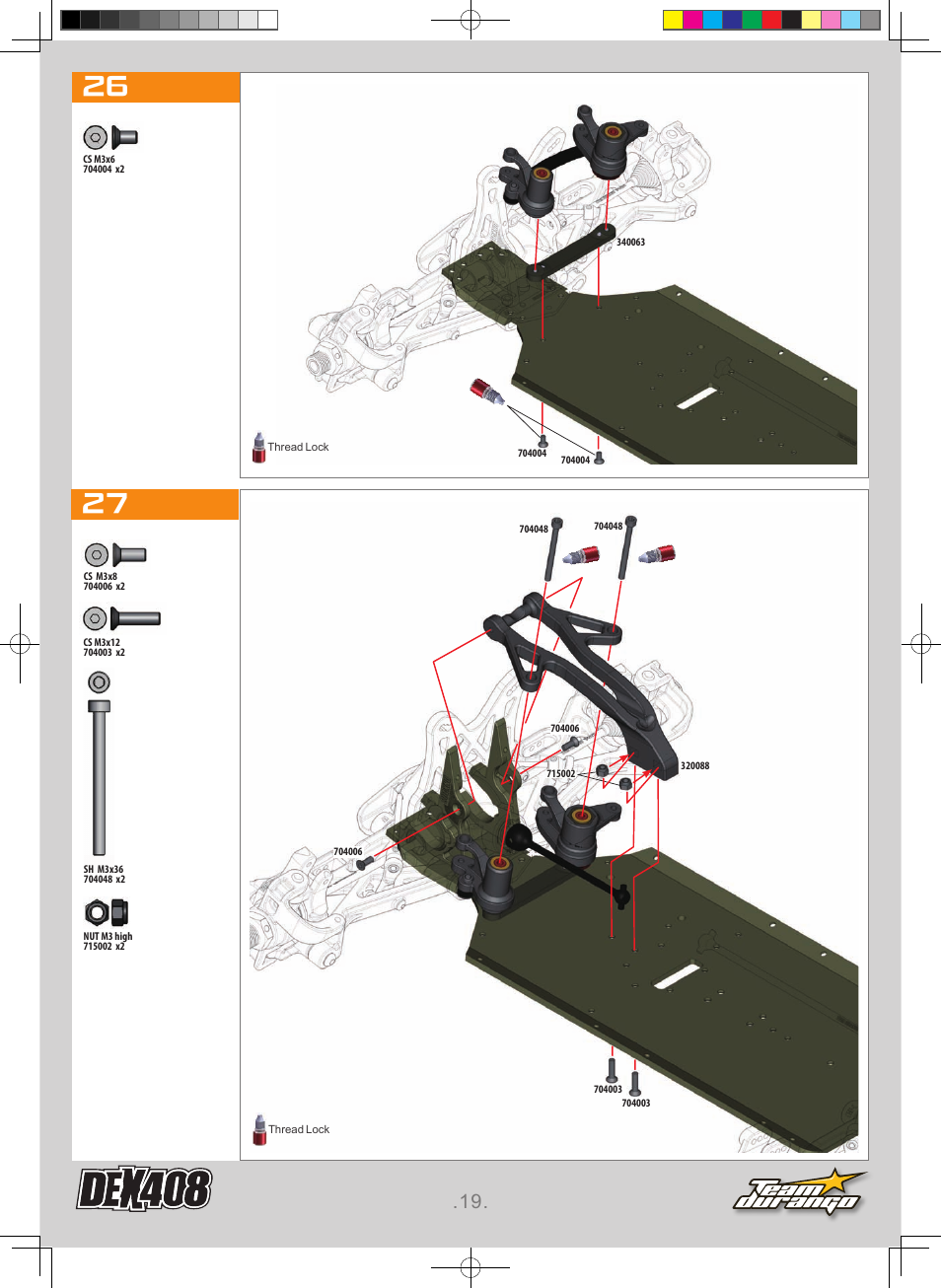 26

CS M3x6
704004 x2

340063

Thread Lock

704004

704004

27

CS M3x8
704006 x2

CS M3x12
704003 x2

SH M3x36
704048 x2

NUT M3 high
715002 x2

704048

704048

704006

715002

320088

704006

704003

704003

Thread Lock

DEX408

.19.

Team durango