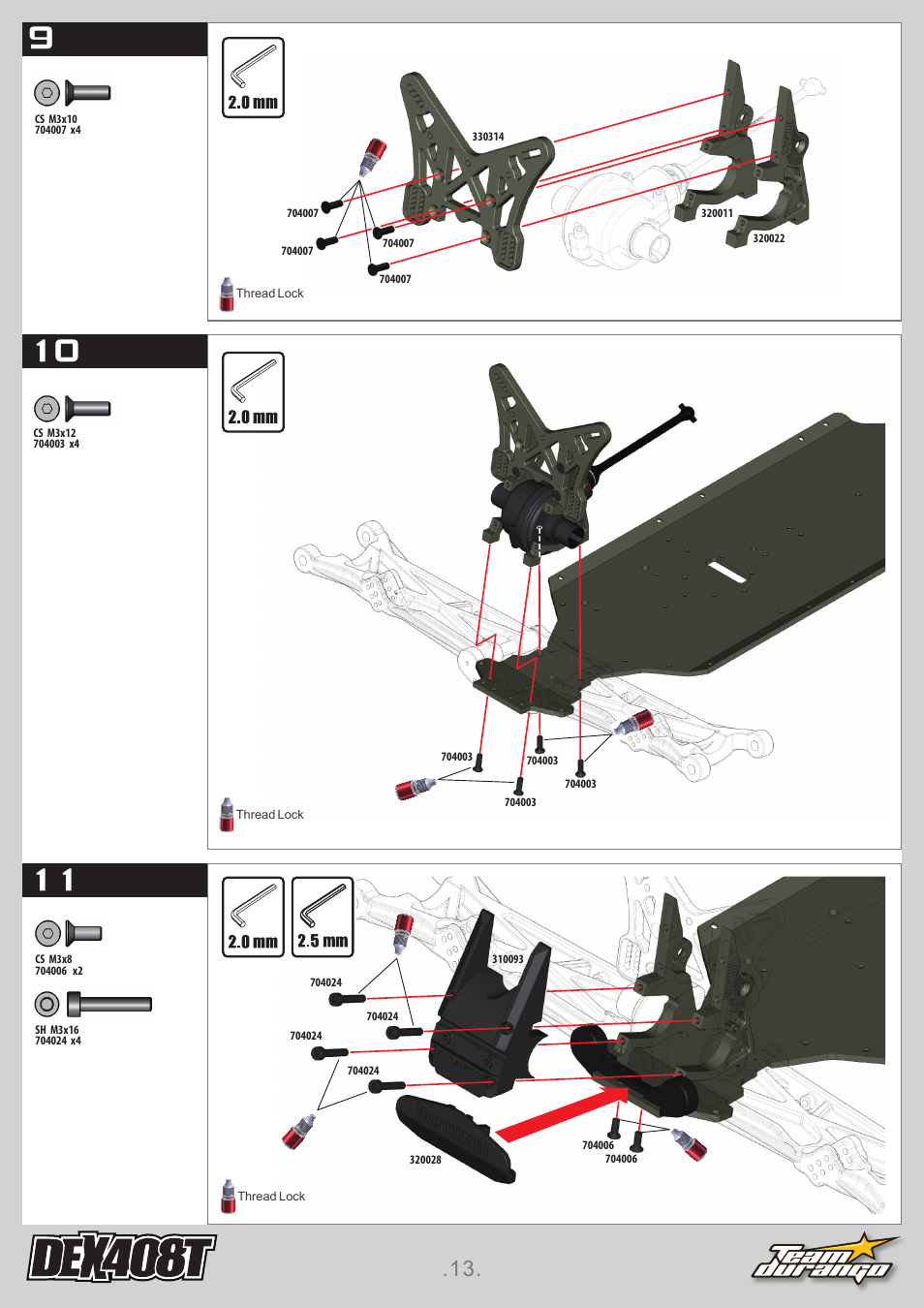 9

CS M3x10
704007 x4

2.0 mm

330314
704007
704007
704007
704007
320011
320022

Thread Lock

10

CS M3x12
704003 x4

2.0 mm

704003
704003
704003
704003

Thread Lock

11

CS M3x8
704006 x2

SH M3x16
704024 x4

2.0 mm
2.5 mm

310093
704024
704024
704024
704024
320028
704006
704006

Thread Lock

DEX408T

.13.

Team durango