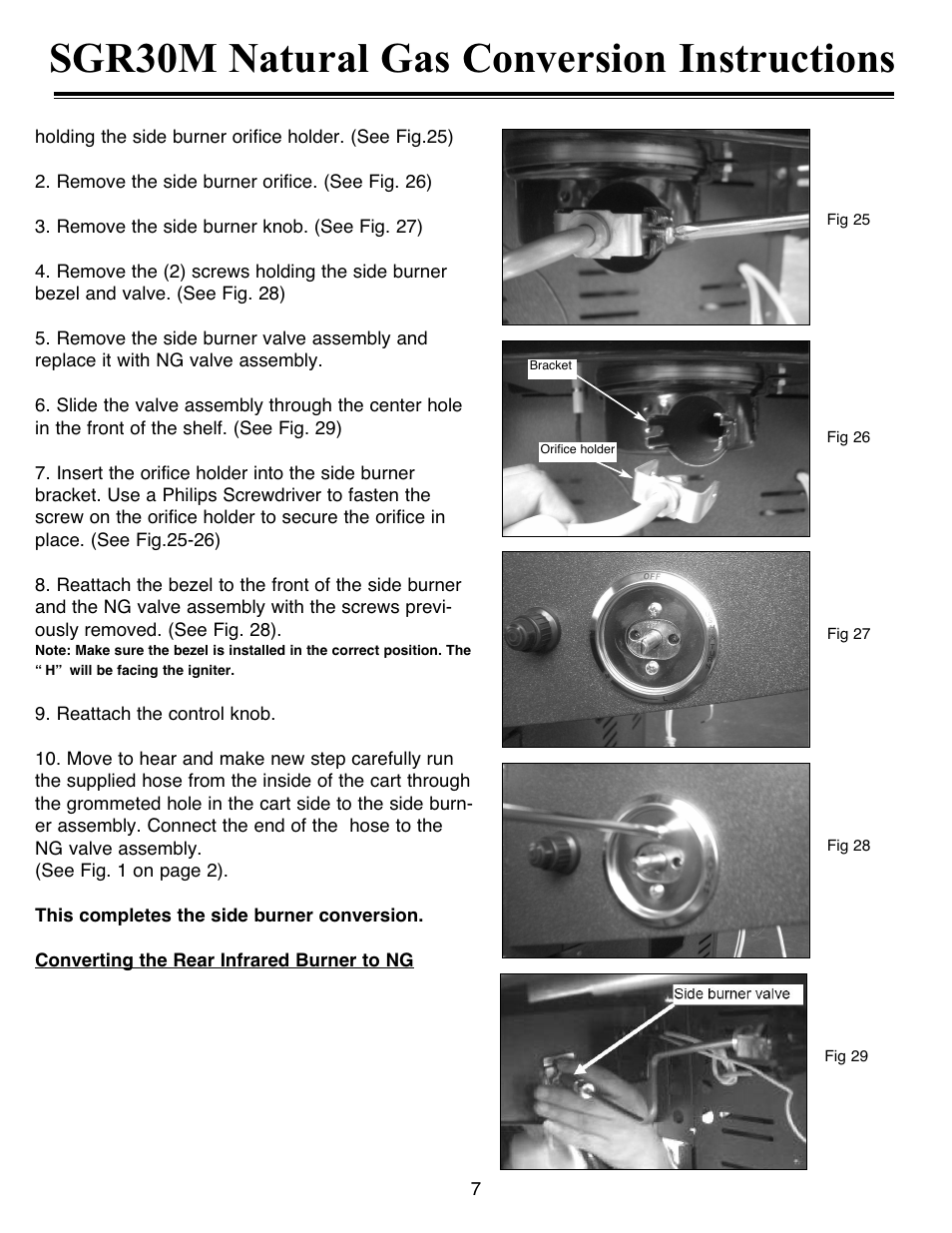 SGR30M Natural Gas Conversion Instructions

holding the side burner orifice holder. (See Fig.25)

2. Remove the side burner orifice. (See Fig. 26)

3. Remove the side burner knob. (See Fig. 27)

4. Remove the (2) screws holding the side burner bezel and valve. (See Fig. 28)

5. Remove the side burner valve assembly and replace it with NG valve assembly.

6. Slide the valve assembly through the center hole in the front of the shelf. (See Fig. 29)

7. Insert the orifice holder into the side burner bracket. Use a Philips Screwdriver to fasten the screw on the orifice holder to secure the orifice in place. (See Fig.25-26)

8. Reattach the bezel to the front of the side burner and the NG valve assembly with the screws previously removed. (See Fig. 28).
Note: Make sure the bezel is installed in the correct position. The " H" will be facing the igniter.

9. Reattach the control knob.

10. Move to hear and make new step carefully run the supplied hose from the inside of the cart through the grommeted hole in the cart side to the side burner assembly. Connect the end of the hose to the NG valve assembly.
(See Fig. 1 on page 2).

This completes the side burner conversion.

Converting the Rear Infrared Burner to NG

Fig 25

Bracket
Orifice holder
Fig 26

OFF
Fig 27

Fig 28

Side burner valve
Fig 29

7