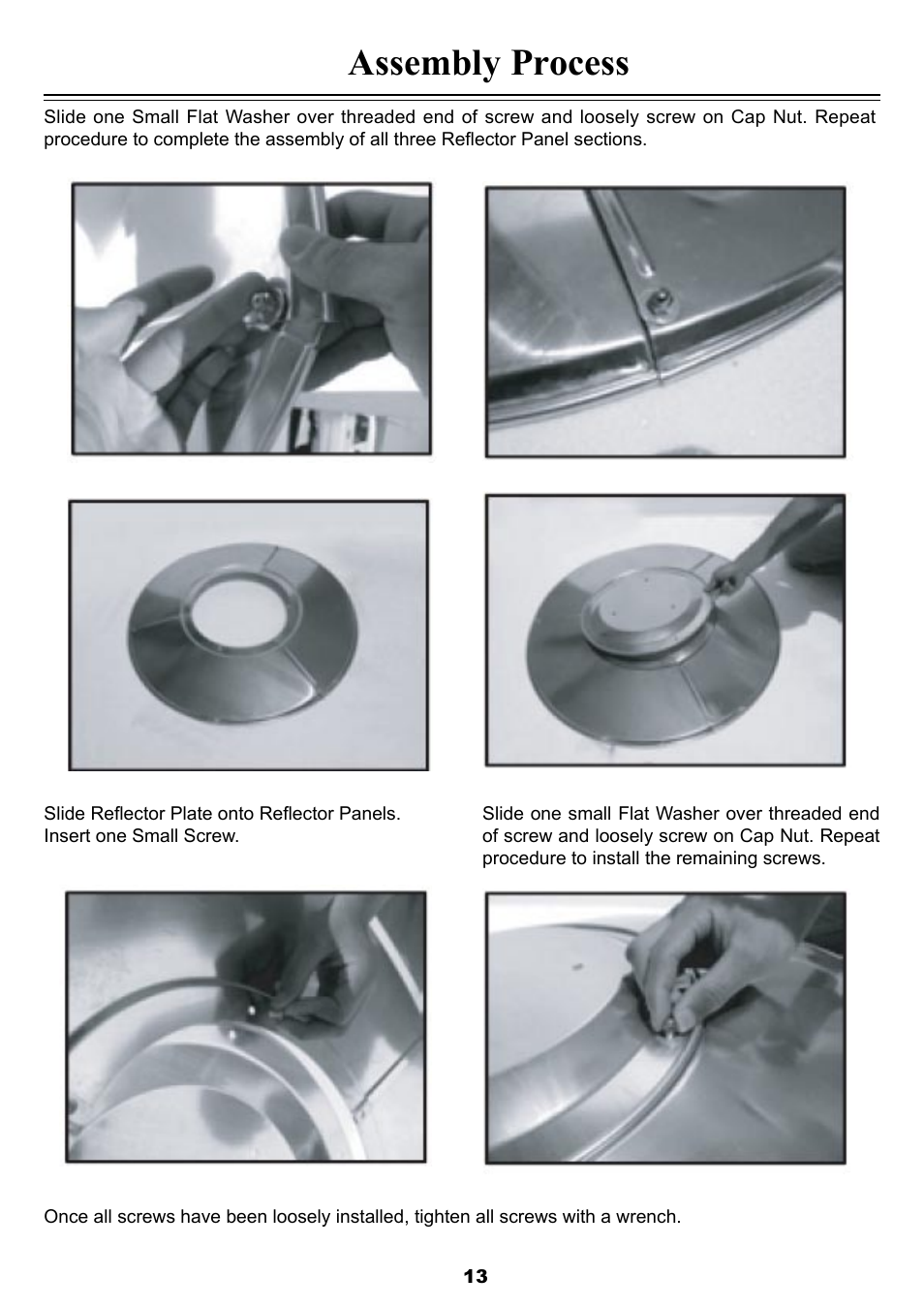 Assembly Process

Slide one Small Flat Washer over threaded end of screw and loosely screw on Cap Nut. Repeat procedure to complete the assembly of all three Reflector Panel sections.

Slide Reflector Plate onto Reflector Panels. Insert one Small Screw.

Slide one small Flat Washer over threaded end of screw and loosely screw on Cap Nut. Repeat procedure to install the remaining screws.

Once all screws have been loosely installed, tighten all screws with a wrench.

13