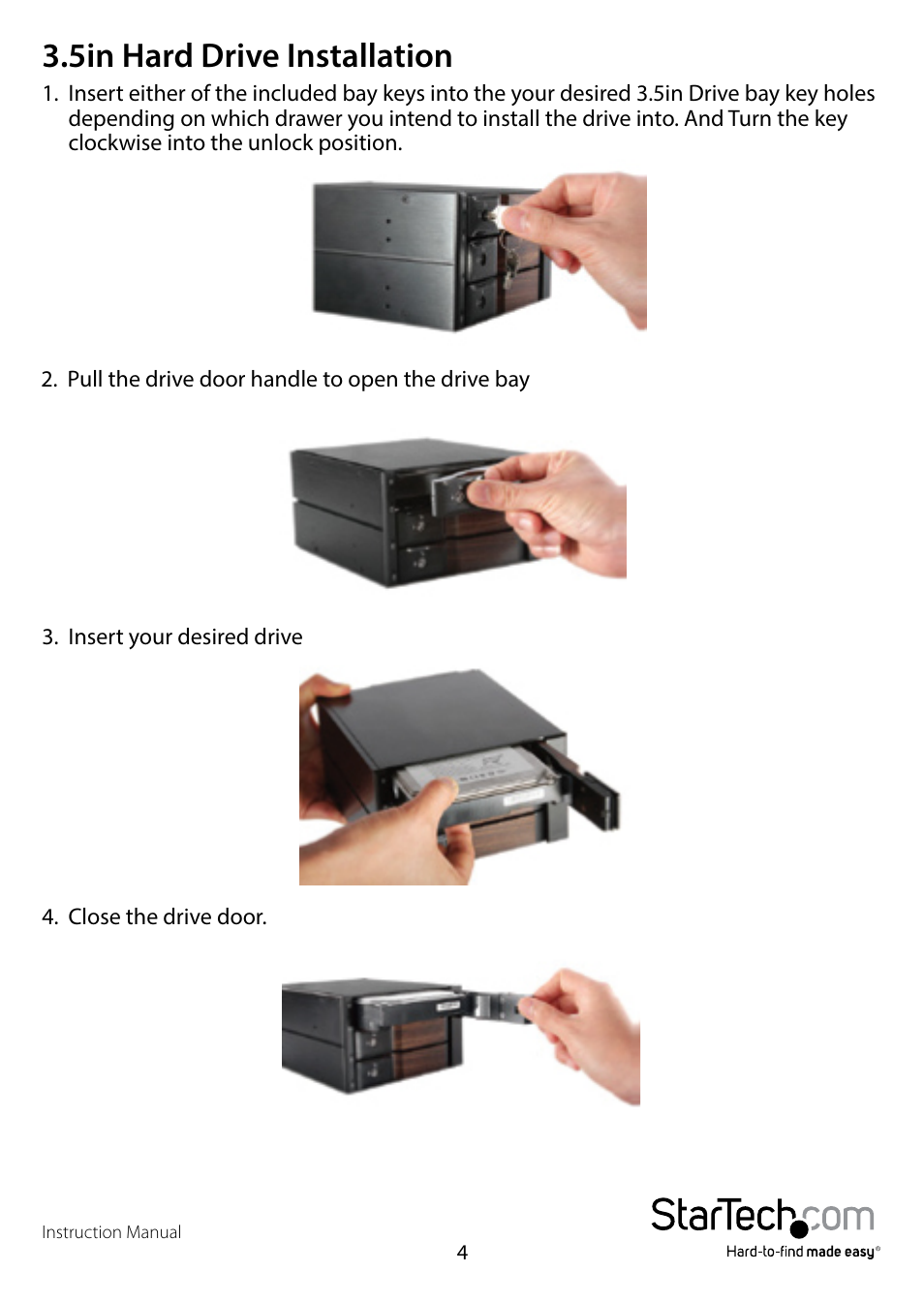 3.5in Hard Drive Installation

1. Insert either of the included bay keys into the your desired 3.5in Drive bay key holes depending on which drawer you intend to install the drive into. And Turn the key clockwise into the unlock position.

2. Pull the drive door handle to open the drive bay

3. Insert your desired drive

4. Close the drive door.

Instruction Manual

4

StarTech.com
Hard-to-find made easy®