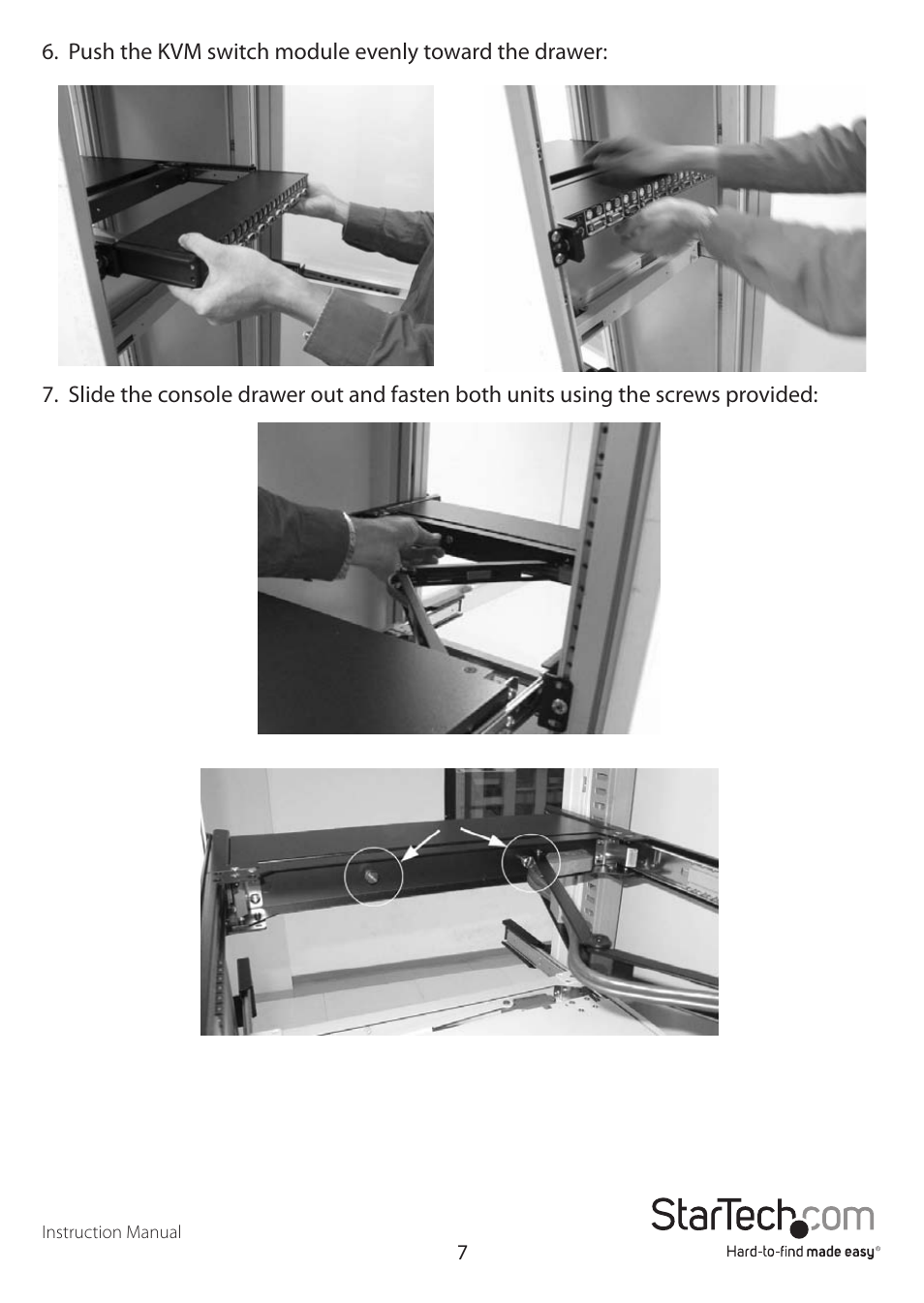 6. Push the KVM switch module evenly toward the drawer:

7. Slide the console drawer out and fasten both units using the screws provided:

Instruction Manual

7

StarTech.com
Hard-to-find made easy®