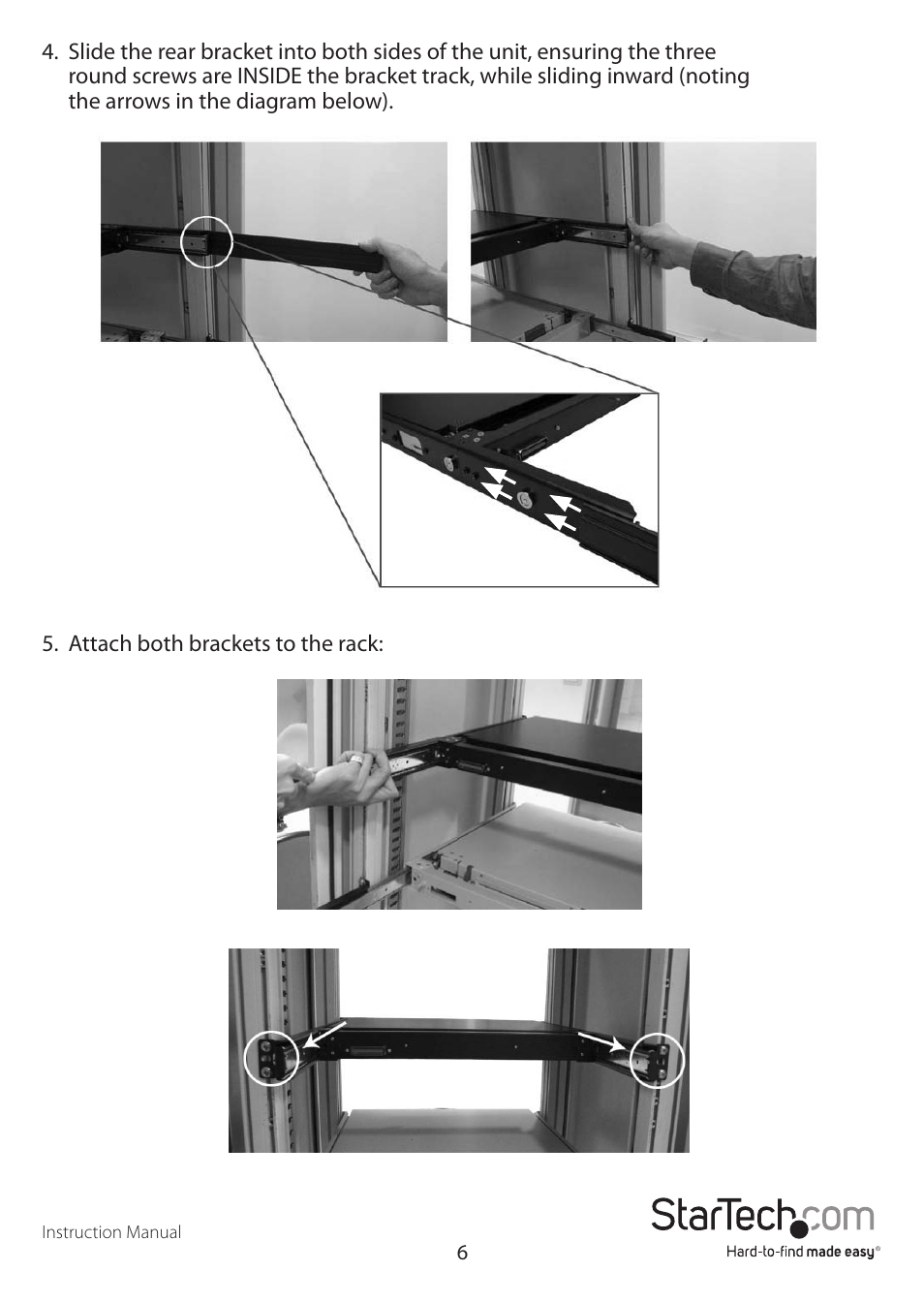 4. Slide the rear bracket into both sides of the unit, ensuring the three round screws are INSIDE the bracket track, while sliding inward (noting the arrows in the diagram below).

5. Attach both brackets to the rack:

Instruction Manual

6

StarTech.com
Hard-to-find made easy®