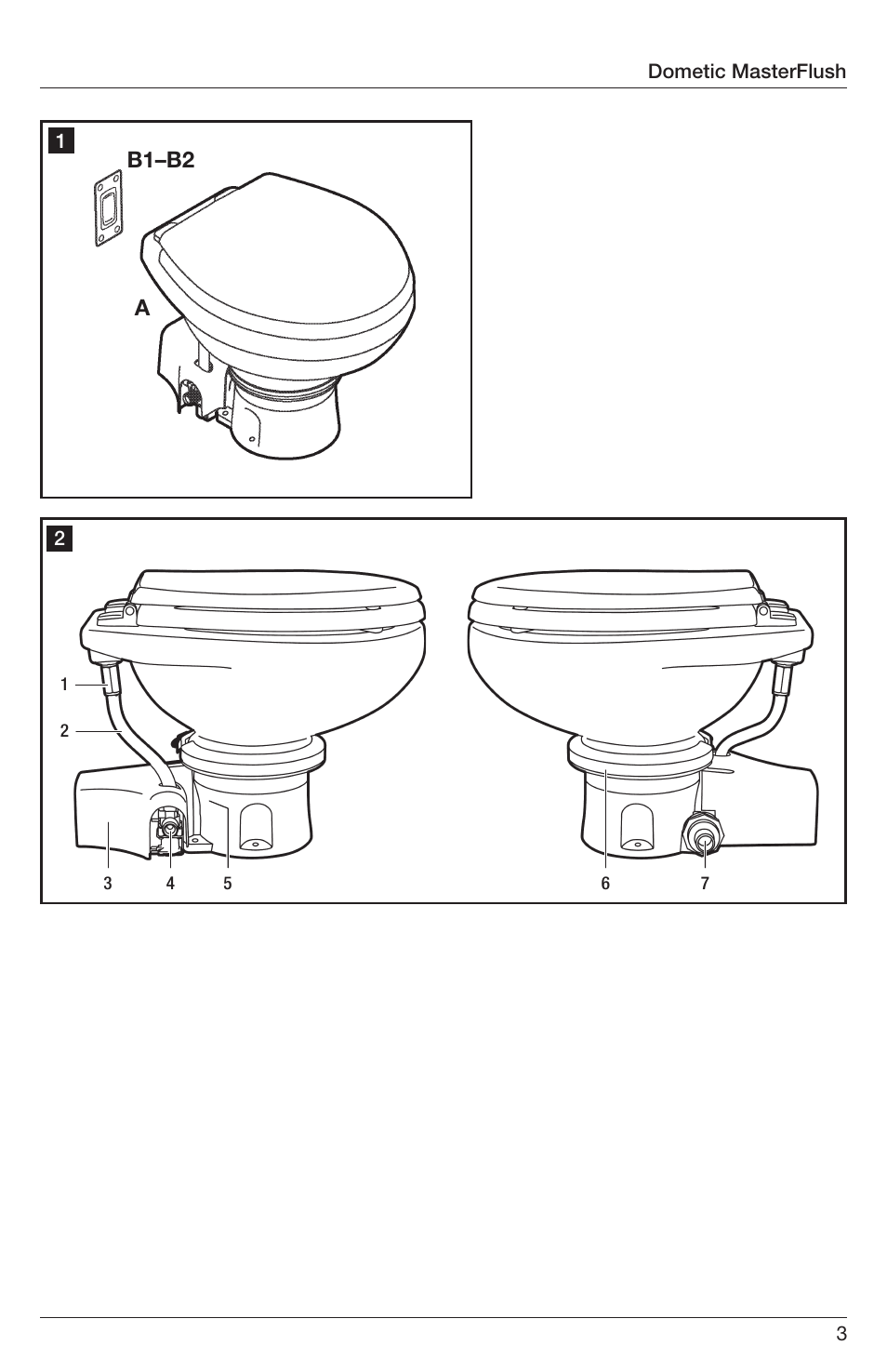 Dometic MasterFlush

1

B1–B2

A

2

1

2

3 4 5

6 7

3