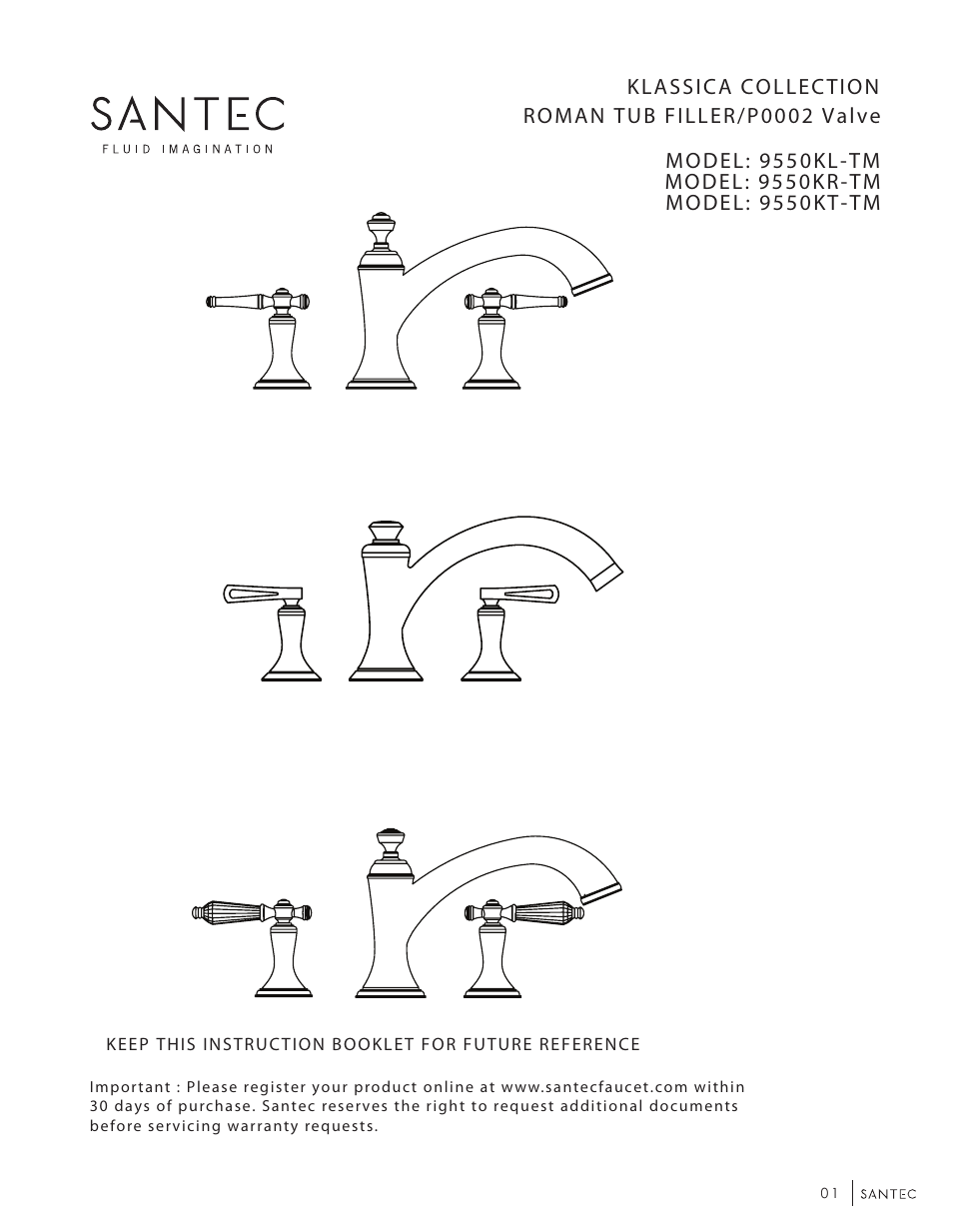 SANTEC
FLUID IMAGINATION

KLASSICA COLLECTION
ROMAN TUB FILLER/P0002 Valve

MODEL: 9550KL-TM
MODEL: 9550KR-TM
MODEL: 9550KT-TM

KEEP THIS INSTRUCTION BOOKLET FOR FUTURE REFERENCE

Important : Please register your product online at www.santecfaucet.com within 30 days of purchase. Santec reserves the right to request additional documents before servicing warranty requests.

01 SANTEC