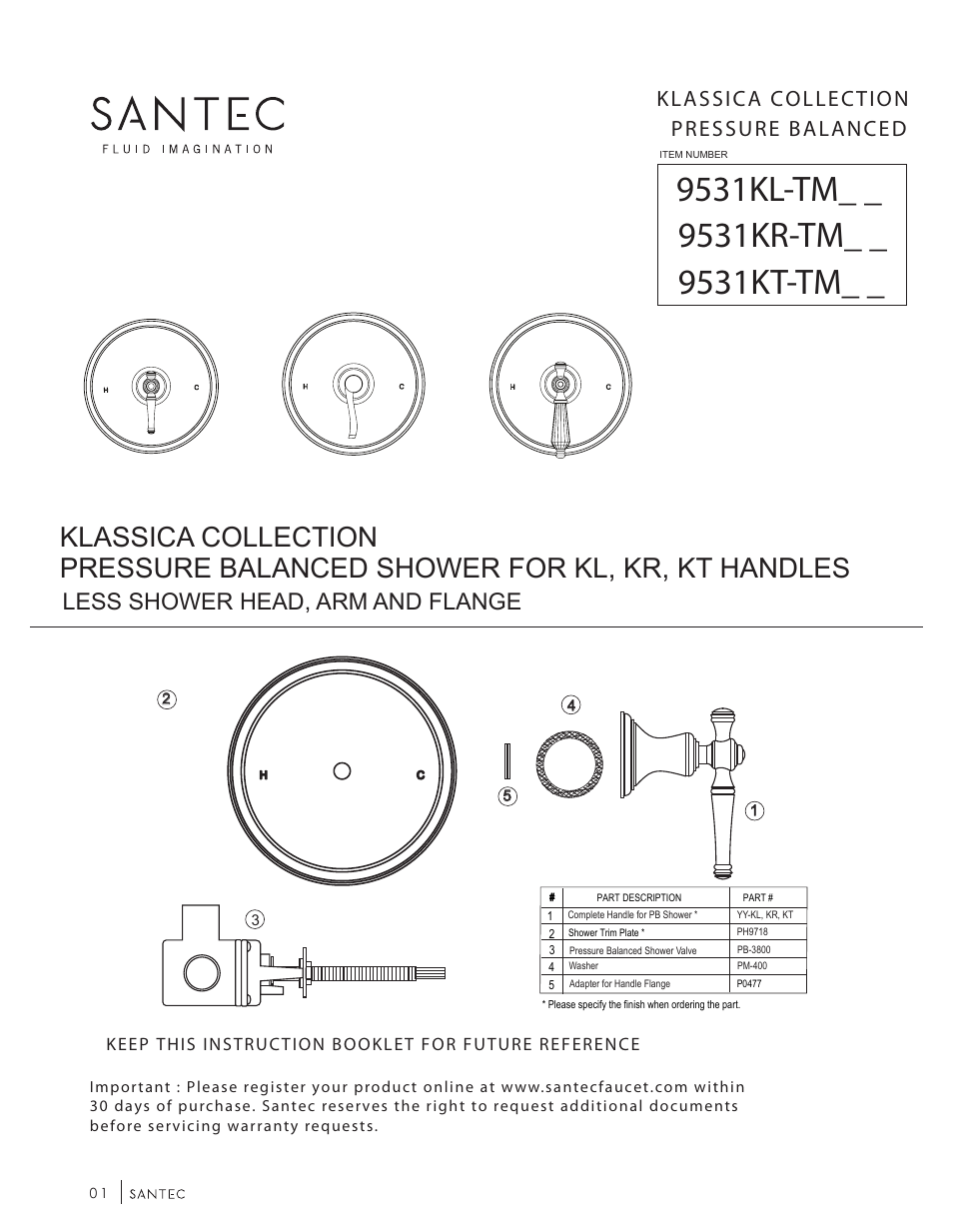 SANTEC
FLUID IMAGINATION

KLASSICA COLLECTION
PRESSURE BALANCED

ITEM NUMBER
9531KL-TM_ _
9531KR-TM_ _
9531KT-TM_ _

H C
H C
H C

KLASSICA COLLECTION
PRESSURE BALANCED SHOWER FOR KL, KR, KT HANDLES
LESS SHOWER HEAD, ARM AND FLANGE

2
H C
4
5
1
3

| # | PART DESCRIPTION | PART # |
|---|---|---|
| 1 | Complete Handle for PB Shower * | YY-KL, KR, KT |
| 2 | Shower Trim Plate * | PH9718 |
| 3 | Pressure Balanced Shower Valve | PB-3800 |
| 4 | Washer | PM-400 |
| 5 | Adapter for Handle Flange | P0477 |

* Please specify the finish when ordering the part.

KEEP THIS INSTRUCTION BOOKLET FOR FUTURE REFERENCE

Important : Please register your product online at www.santecfaucet.com within 30 days of purchase. Santec reserves the right to request additional documents before servicing warranty requests.

01 SANTEC