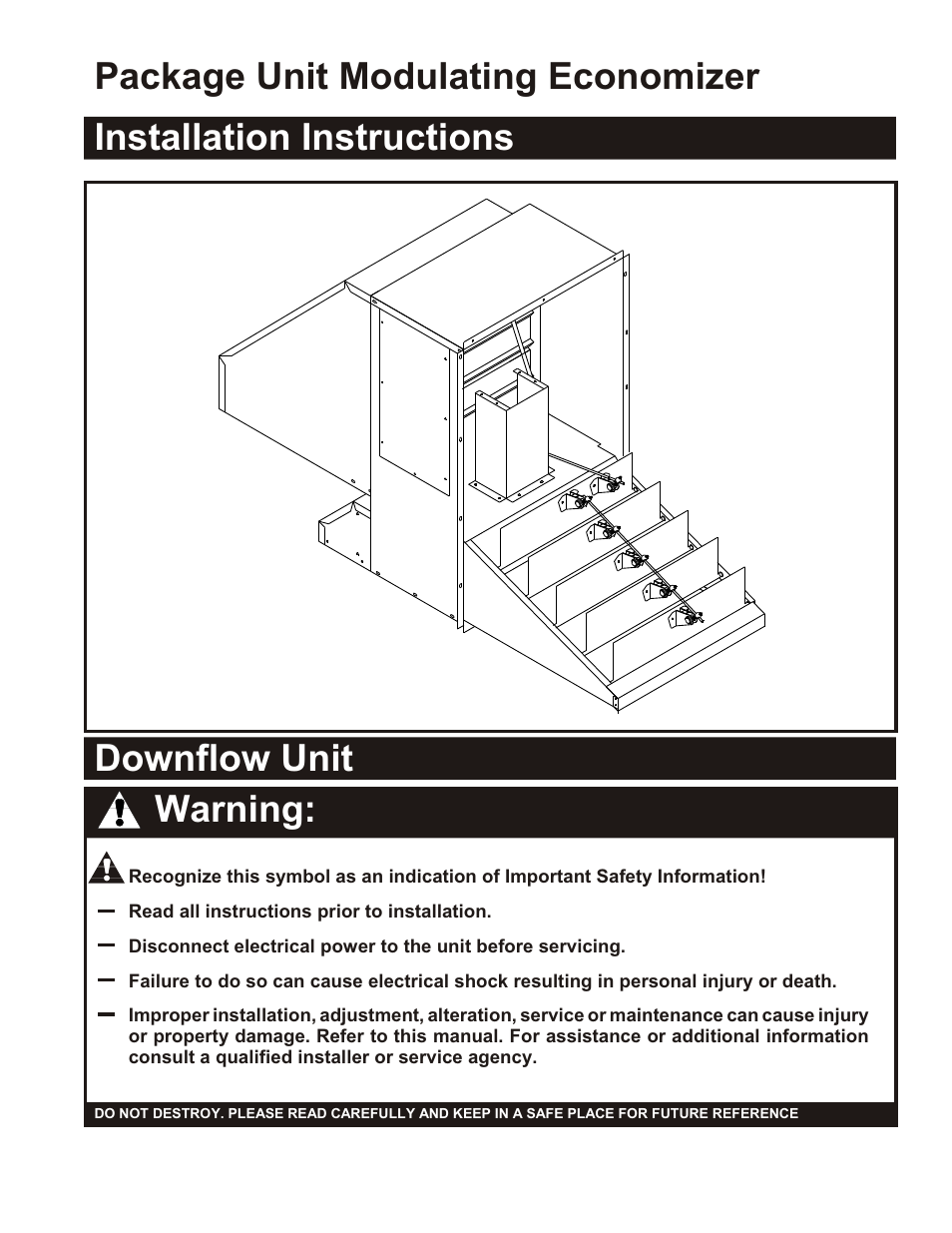 Package Unit Modulating Economizer

Installation Instructions

Downflow Unit

Warning:

Recognize this symbol as an indication of Important Safety Information!

– Read all instructions prior to installation.

– Disconnect electrical power to the unit before servicing.

– Failure to do so can cause electrical shock resulting in personal injury or death.

– Improper installation, adjustment, alteration, service or maintenance can cause injury or property damage. Refer to this manual. For assistance or additional information consult a qualified installer or service agency.

DO NOT DESTROY. PLEASE READ CAREFULLY AND KEEP IN A SAFE PLACE FOR FUTURE REFERENCE