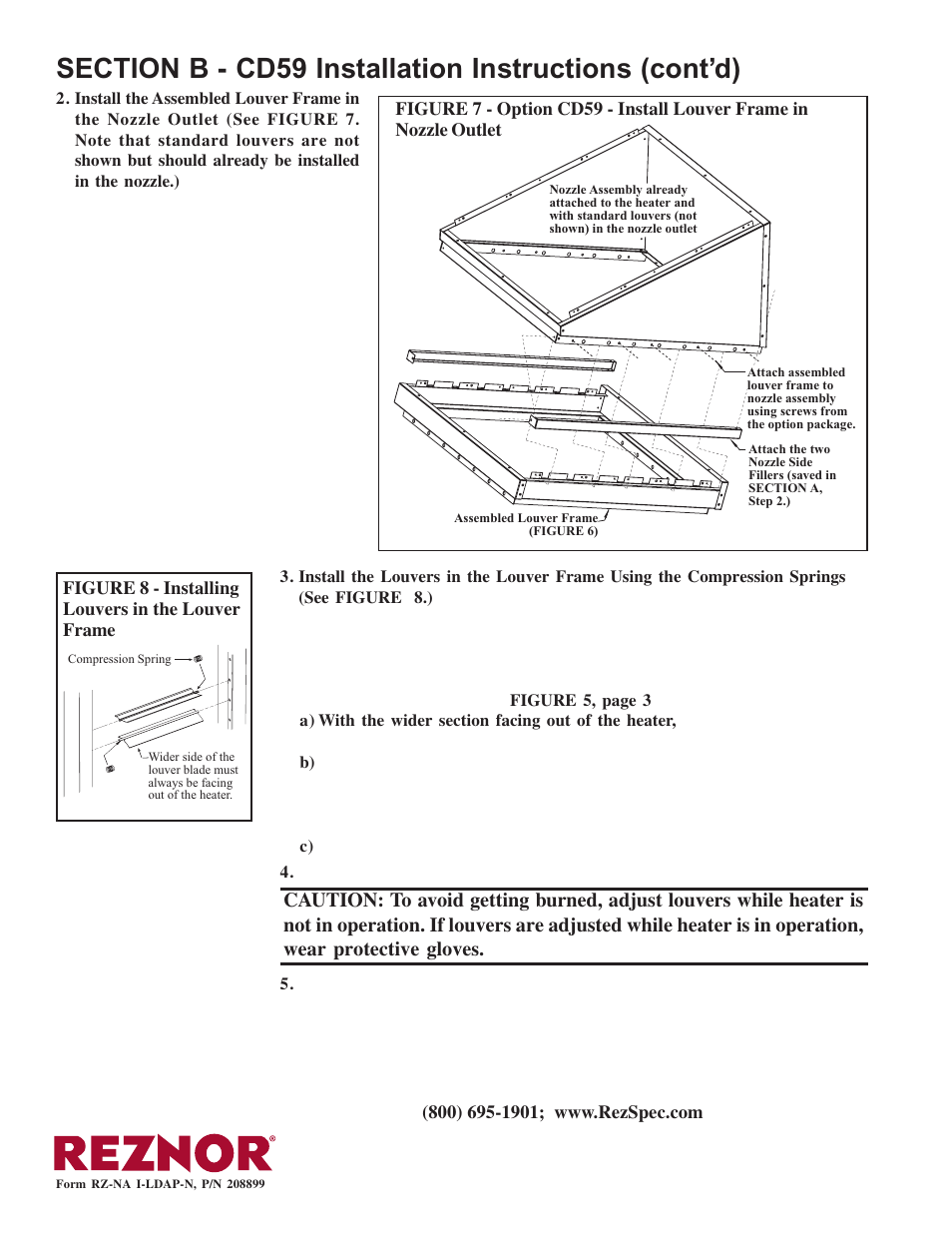 SECTION B - CD59 Installation Instructions (cont'd)

2. Install the Assembled Louver Frame in the Nozzle Outlet (See FIGURE 7. Note that standard louvers are not shown but should already be installed in the nozzle.)

FIGURE 7 - Option CD59 - Install Louver Frame in Nozzle Outlet

Nozzle Assembly already attached to the heater and with standard louvers (not shown) in the nozzle outlet

Attach assembled louver frame to nozzle assembly using screws from the option package.

Attach the two Nozzle Side Fillers (saved in SECTION A, Step 2.)

Assembled Louver Frame (FIGURE 6)

FIGURE 8 - Installing Louvers in the Louver Frame

Compression Spring

Wider side of the louver blade must always be facing out of the heater.

3. Install the Louvers in the Louver Frame Using the Compression Springs (See FIGURE 8.)

FIGURE 5, page 3

a) With the wider section facing out of the heater,

b)

c)

4.

CAUTION: To avoid getting burned, adjust louvers while heater is not in operation. If louvers are adjusted while heater is in operation, wear protective gloves.

5.

(800) 695-1901; www.RezSpec.com

REZNOR®

Form RZ-NA I-LDAP-N, P/N 208899