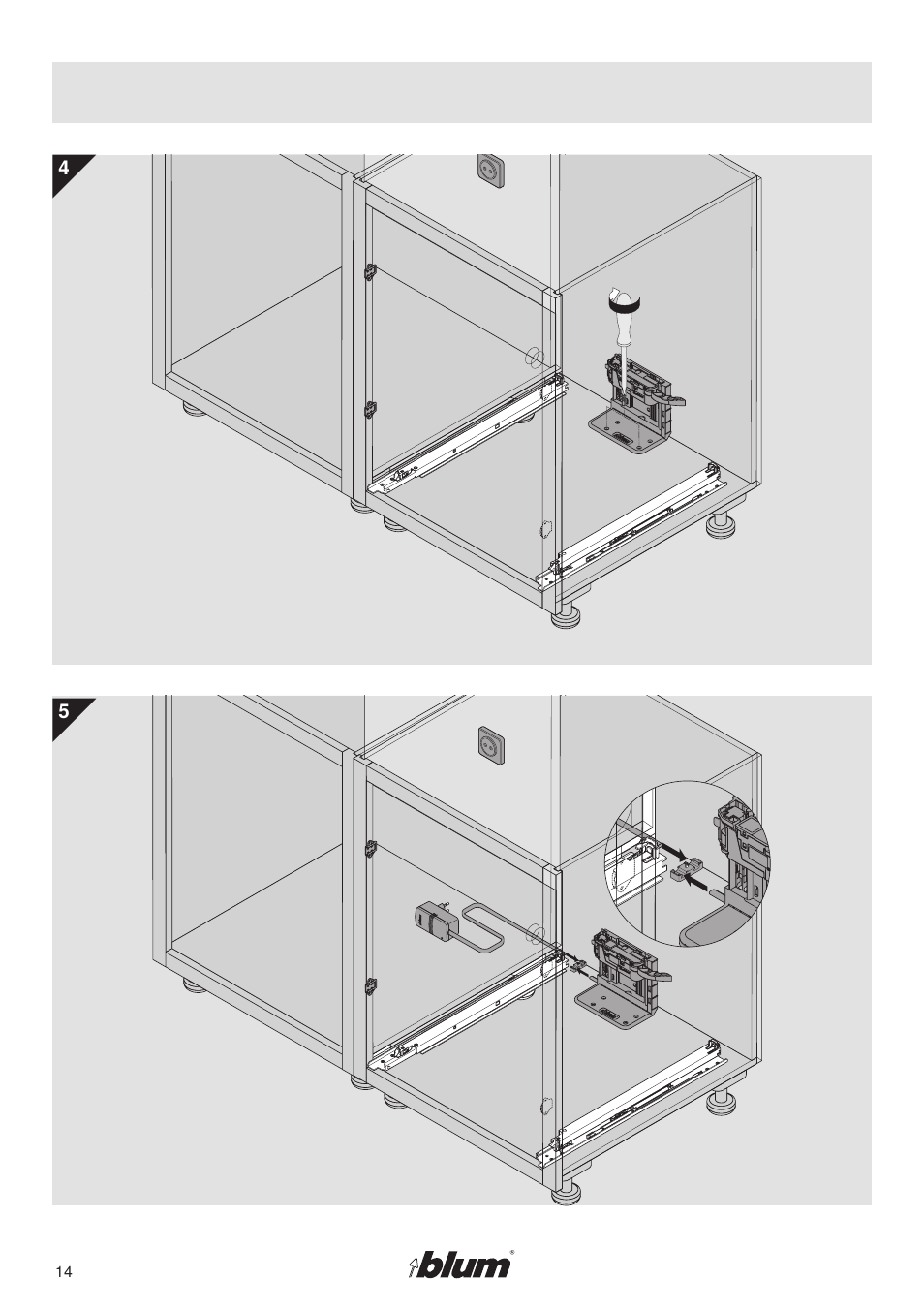 4

5

14

blum®