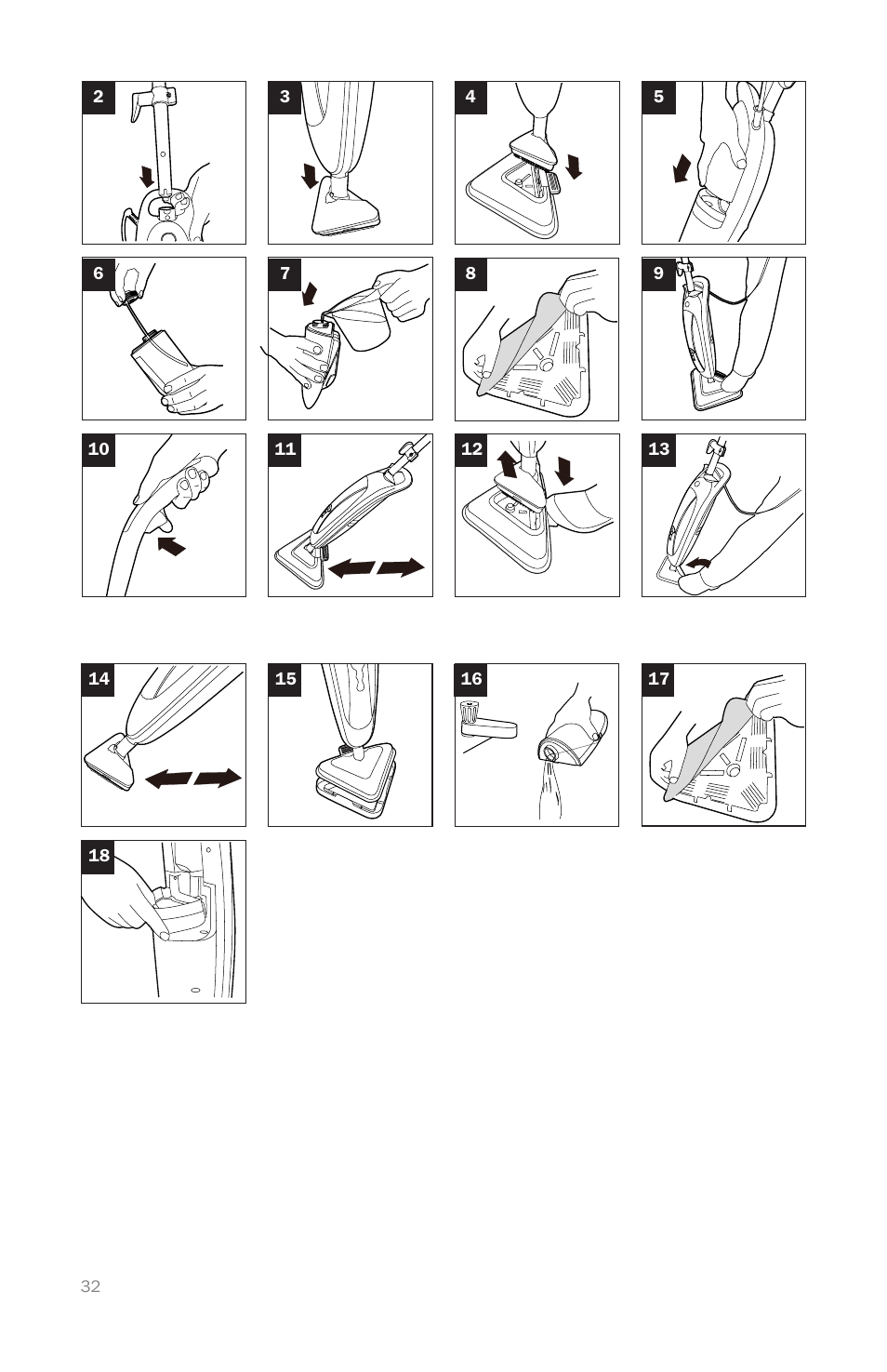 2

3

4

5

6

7

8

9

10

11

12

13

14

15

16

17

18

32