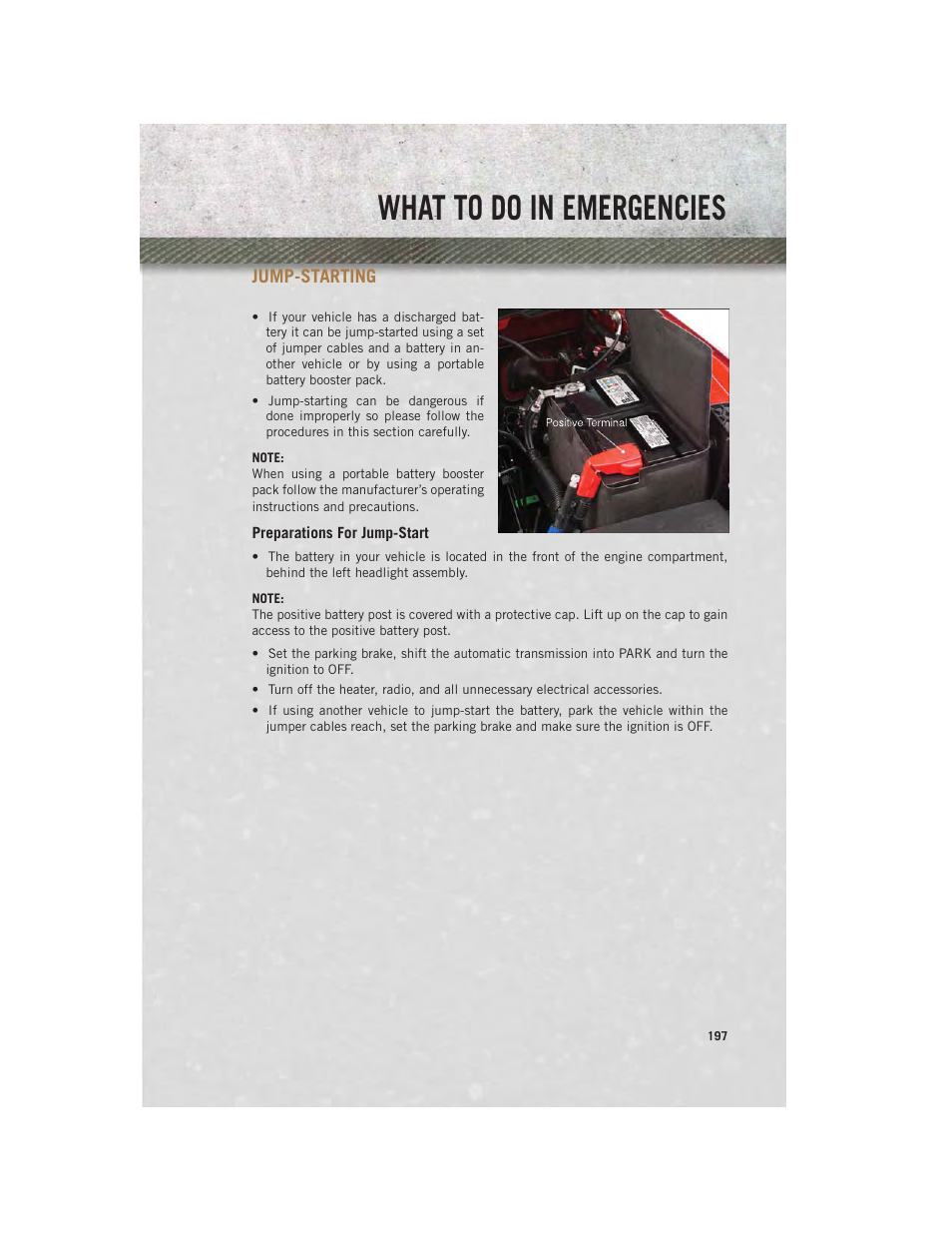 WHAT TO DO IN EMERGENCIES

JUMP-STARTING

• If your vehicle has a discharged battery it can be jump-started using a set of jumper cables and a battery in another vehicle or by using a portable battery booster pack.

• Jump-starting can be dangerous if done improperly so please follow the procedures in this section carefully.

NOTE:
When using a portable battery booster pack follow the manufacturer's operating instructions and precautions.

Positive Terminal

Preparations For Jump-Start

• The battery in your vehicle is located in the front of the engine compartment, behind the left headlight assembly.

NOTE:
The positive battery post is covered with a protective cap. Lift up on the cap to gain access to the positive battery post.

• Set the parking brake, shift the automatic transmission into PARK and turn the ignition to OFF.

• Turn off the heater, radio, and all unnecessary electrical accessories.

• If using another vehicle to jump-start the battery, park the vehicle within the jumper cables reach, set the parking brake and make sure the ignition is OFF.

197