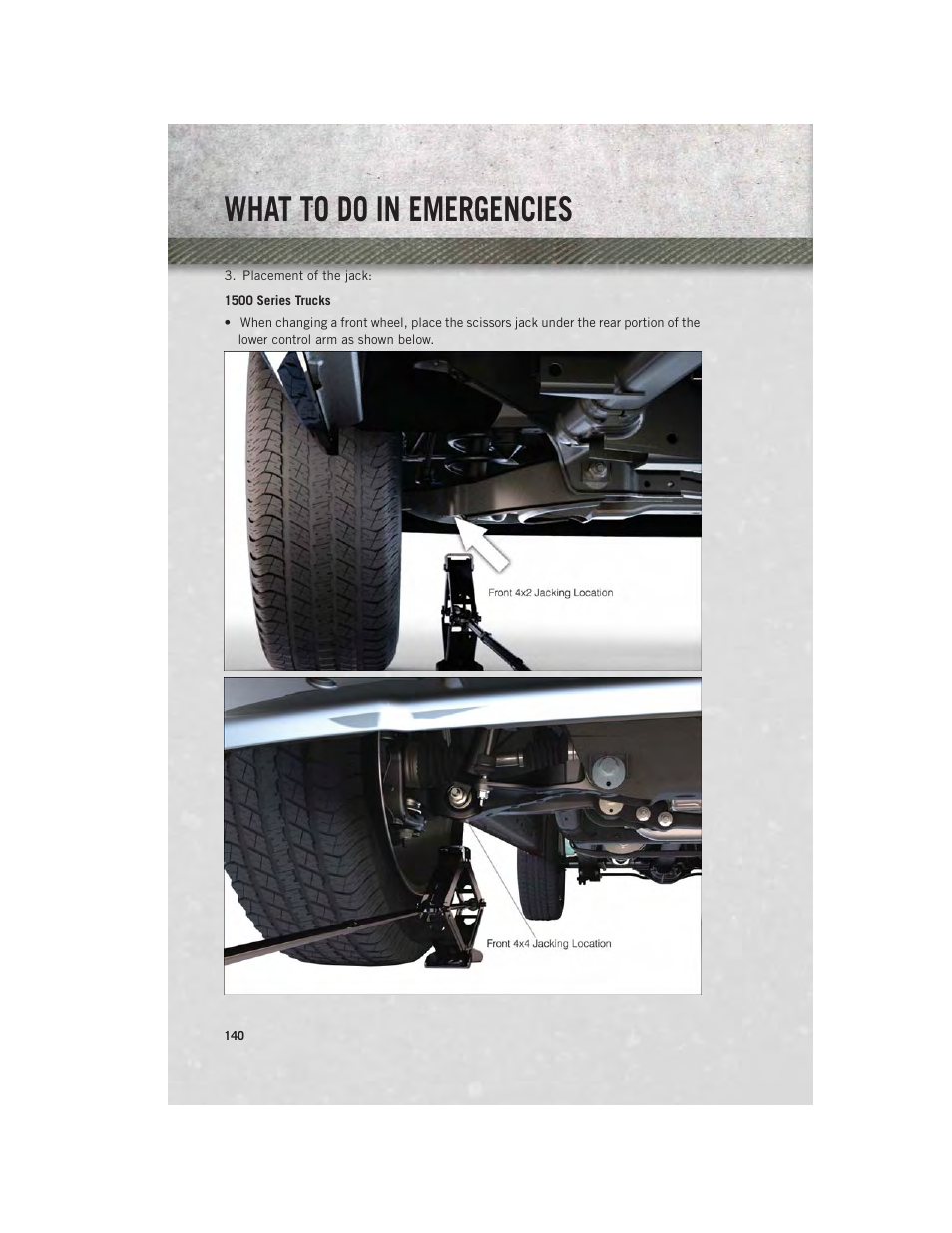 WHAT TO DO IN EMERGENCIES

3. Placement of the jack:

1500 Series Trucks

• When changing a front wheel, place the scissors jack under the rear portion of the lower control arm as shown below.

Front 4x2 Jacking Location

Front 4x4 Jacking Location

140