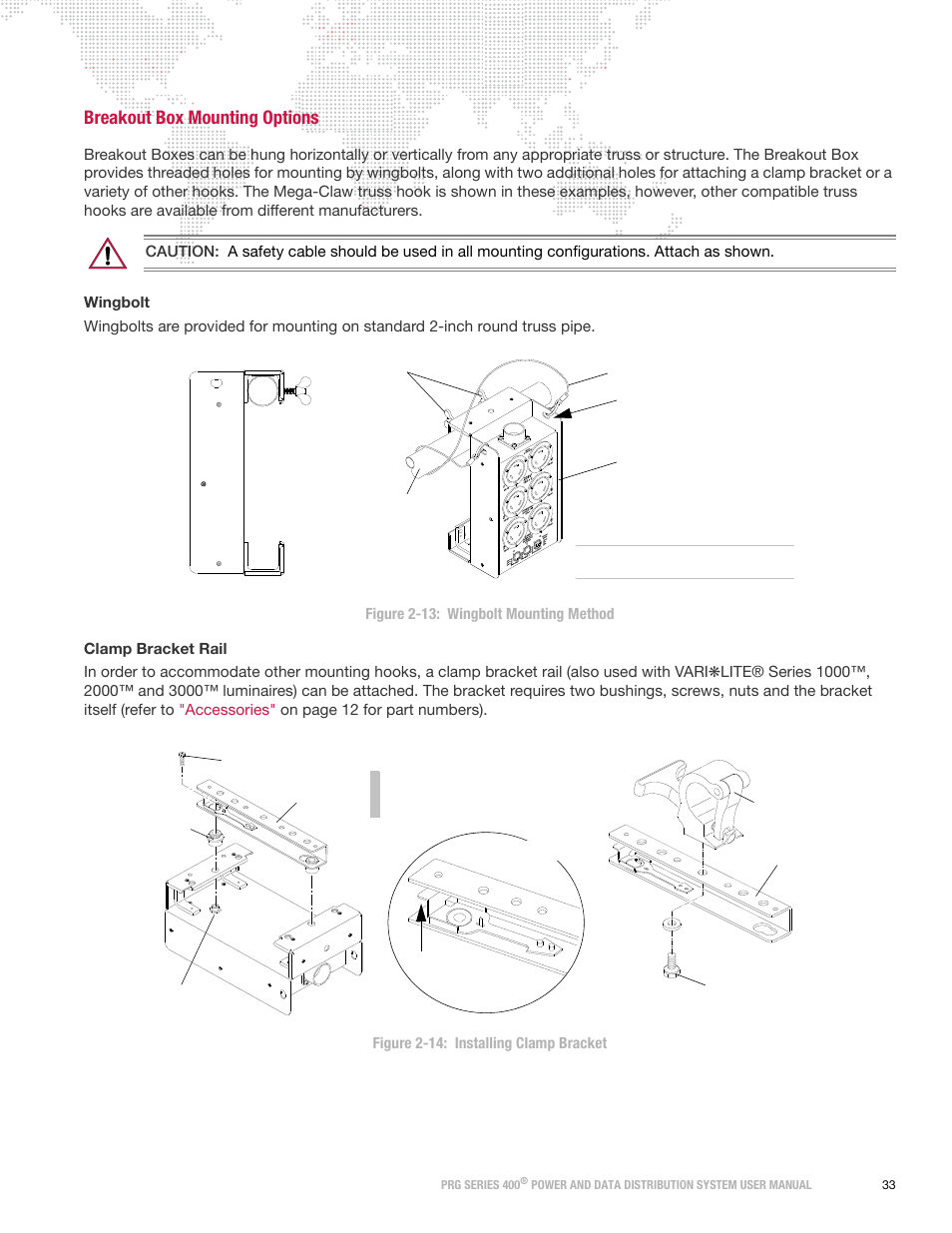 Breakout Box Mounting Options

Breakout Boxes can be hung horizontally or vertically from any appropriate truss or structure. The Breakout Box provides threaded holes for mounting by wingbolts, along with two additional holes for attaching a clamp bracket or a variety of other hooks. The Mega-Claw truss hook is shown in these examples, however, other compatible truss hooks are available from different manufacturers.

CAUTION: A safety cable should be used in all mounting configurations. Attach as shown.

Wingbolt

Wingbolts are provided for mounting on standard 2-inch round truss pipe.

Figure 2-13: Wingbolt Mounting Method

Clamp Bracket Rail

In order to accommodate other mounting hooks, a clamp bracket rail (also used with VARI❋LITE® Series 1000™, 2000™ and 3000™ luminaires) can be attached. The bracket requires two bushings, screws, nuts and the bracket itself (refer to "Accessories" on page 12 for part numbers).

Figure 2-14: Installing Clamp Bracket

PRG SERIES 400® POWER AND DATA DISTRIBUTION SYSTEM USER MANUAL 33