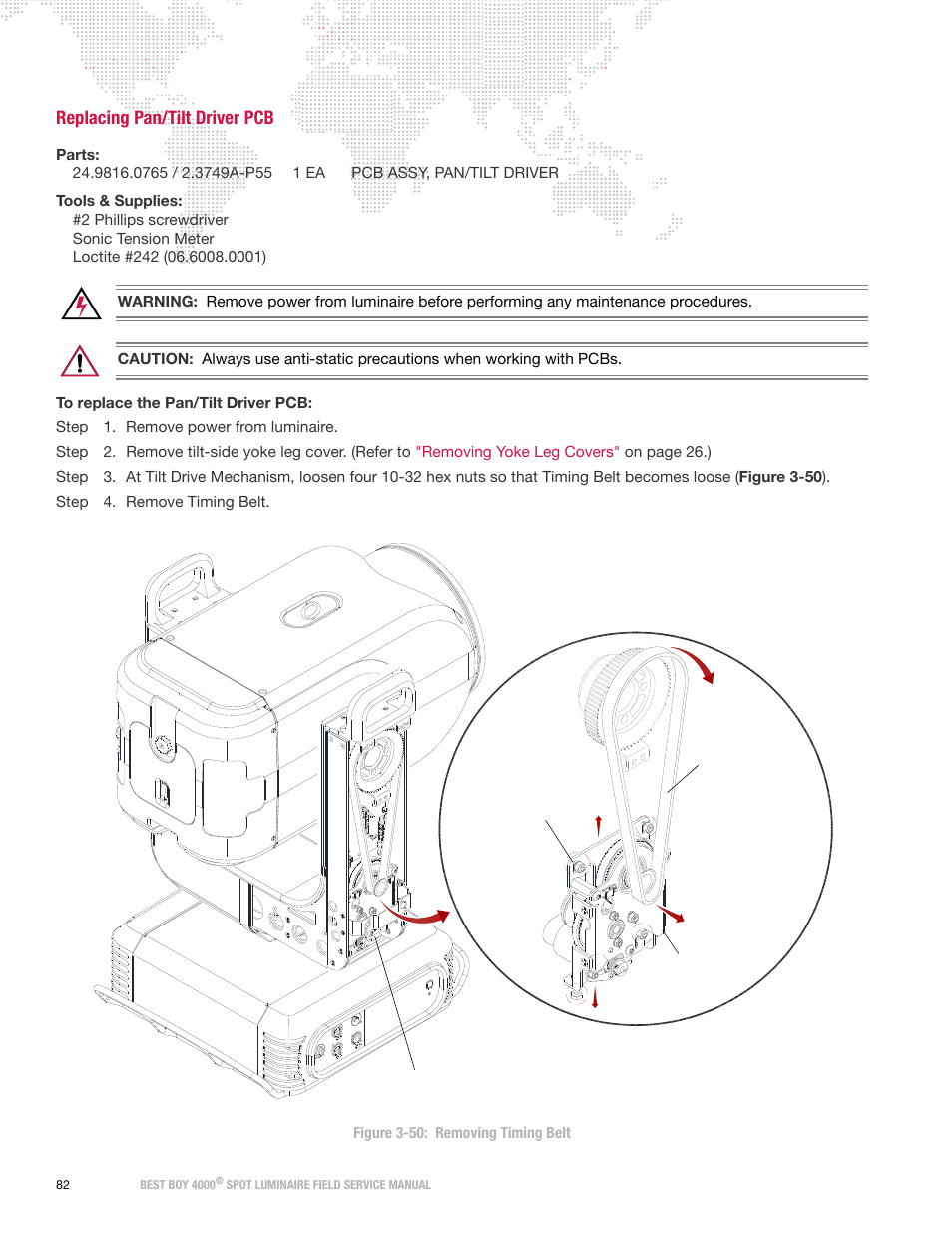 Replacing Pan/Tilt Driver PCB

Parts:
24.9816.0765 / 2.3749A-P55 1 EA PCB ASSY, PAN/TILT DRIVER

Tools & Supplies:
#2 Phillips screwdriver
Sonic Tension Meter
Loctite #242 (06.6008.0001)

WARNING: Remove power from luminaire before performing any maintenance procedures.

CAUTION: Always use anti-static precautions when working with PCBs.

To replace the Pan/Tilt Driver PCB:
Step 1. Remove power from luminaire.
Step 2. Remove tilt-side yoke leg cover. (Refer to "Removing Yoke Leg Covers" on page 26.)
Step 3. At Tilt Drive Mechanism, loosen four 10-32 hex nuts so that Timing Belt becomes loose (Figure 3-50).
Step 4. Remove Timing Belt.

Figure 3-50: Removing Timing Belt

82 BEST BOY 4000® SPOT LUMINAIRE FIELD SERVICE MANUAL